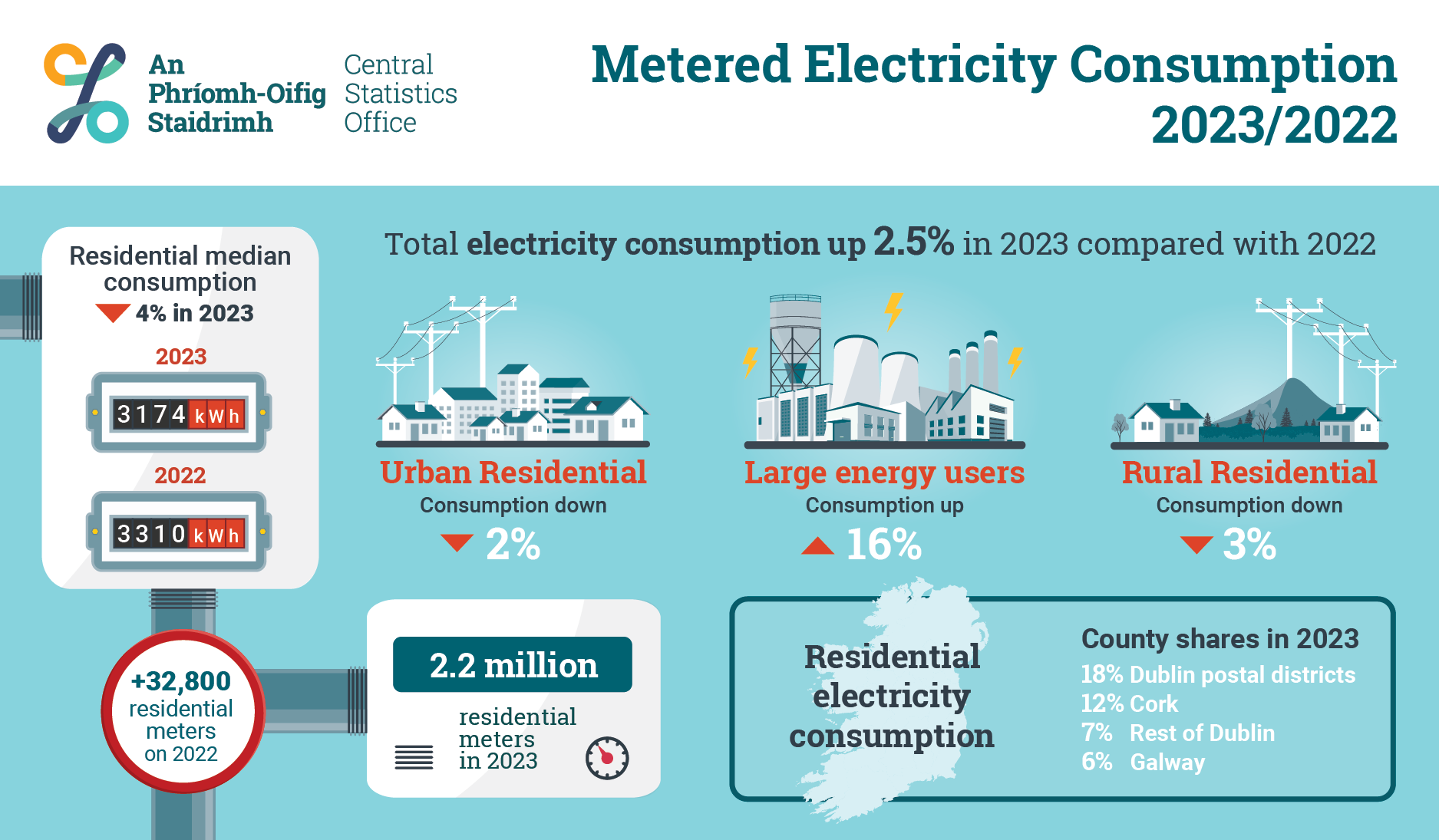 An Phríomh-Oifig Staidrimh

Central Statistics Office

Metered Electricity Consumption 2023/2022

Residential median consumption
4% in 2023

2023
3174 kWh

2022
3310 kWh

+32,800 residential meters on 2022

Total electricity consumption up 2.5% in 2023 compared with 2022

Urban Residential
Consumption down
2%

Large energy users
Consumption up
16%

Rural Residential
Consumption down
3%

2.2 million
residential meters in 2023

Residential electricity consumption

County shares in 2023
18% Dublin postal districts
12% Cork
7% Rest of Dublin
6% Galway