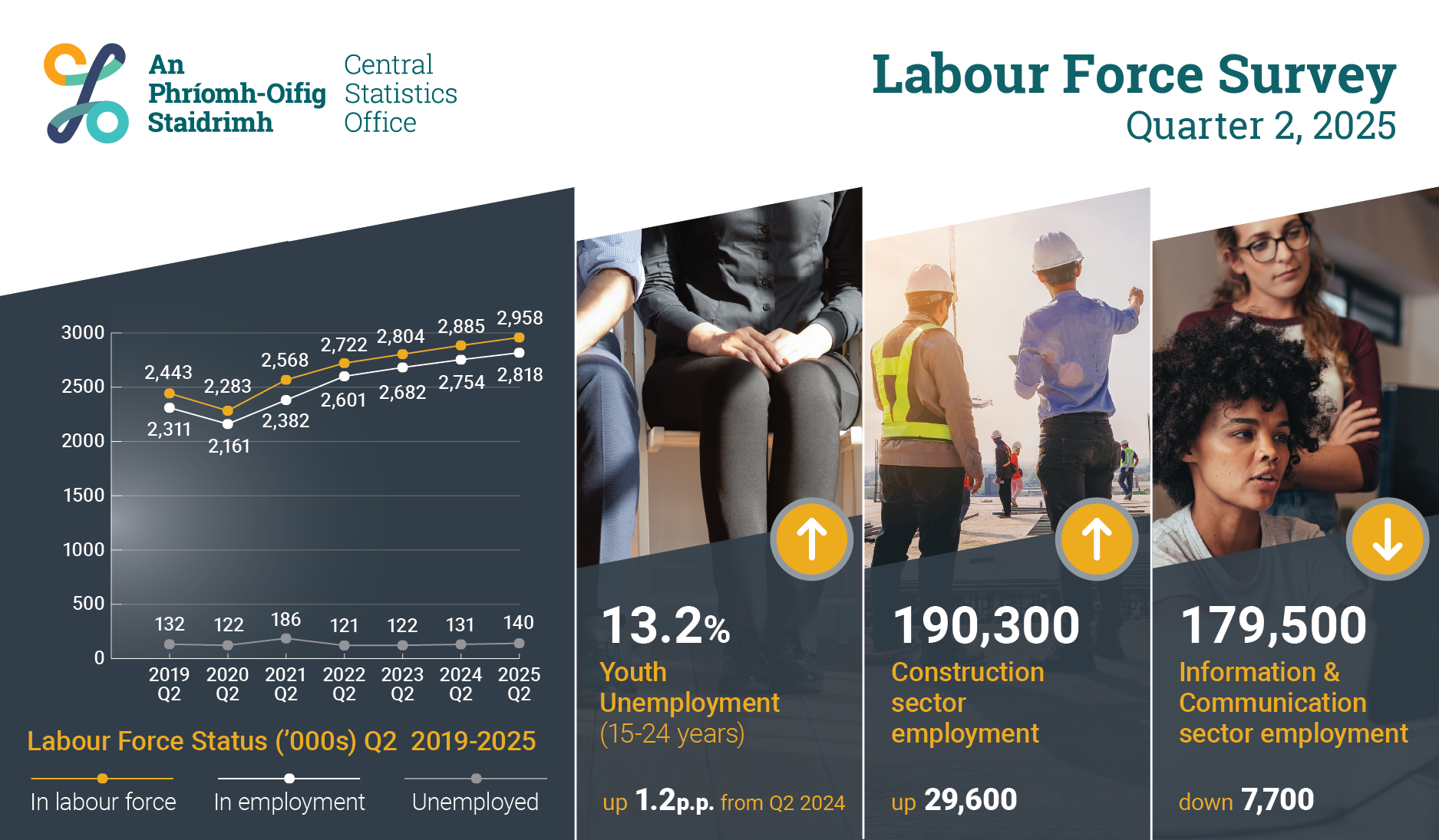 An Phríomh-Oifig Staidrimh

Central Statistics Office

Labour Force Survey
Quarter 2, 2025

3000
2500
2000
1500
1000
500
0

2,443 2,283 2,568 2,722 2,804 2,885 2,958
2,311 2,161 2,382 2,601 2,682 2,754 2,818
132 122 186 121 122 131 140

2019 Q2 2020 Q2 2021 Q2 2022 Q2 2023 Q2 2024 Q2 2025 Q2

Labour Force Status ('000s) Q2 2019-2025

In labour force
In employment
Unemployed

13.2%
Youth Unemployment
(15-24 years)

up 1.2p.p. from Q2 2024

190,300
Construction sector employment

up 29,600

179,500
Information & Communication sector employment

down 7,700