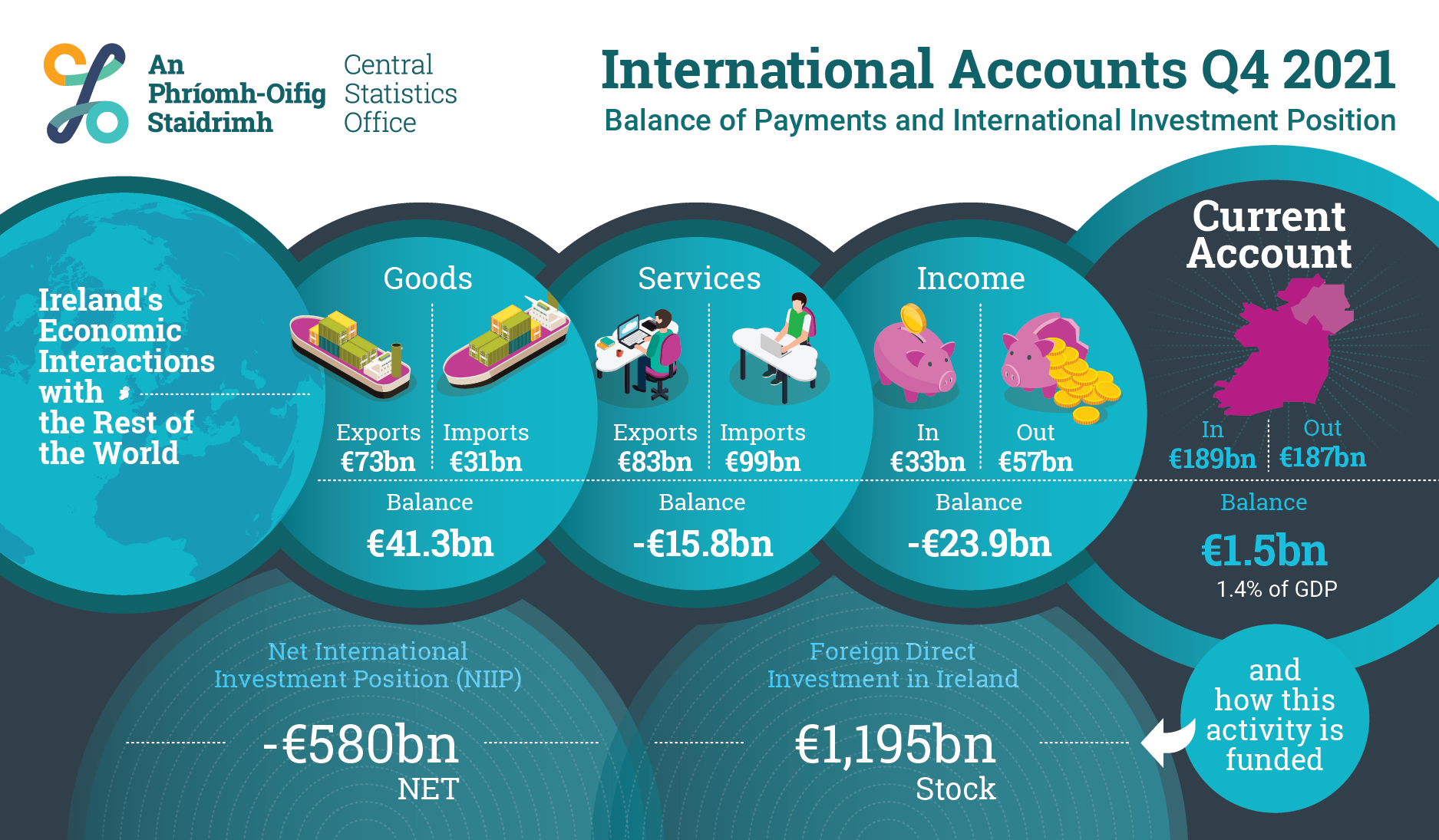 An Phríomh-Oifig Staidrimh

Central Statistics Office

International Accounts Q4 2021

Balance of Payments and International Investment Position

Ireland's Economic Interactions with the Rest of the World

Goods

Exports €73bn

Imports €31bn

Balance €41.3bn

Services

Exports €83bn

Imports €99bn

Balance -€15.8bn

Income

In €33bn

Out €57bn

Balance -€23.9bn

Current Account

In €189bn

Out €187bn

Balance €1.5bn

1.4% of GDP

Net International Investment Position (NIIP)

-€580bn

NET

Foreign Direct Investment in Ireland

€1,195bn

Stock

and how this activity is funded