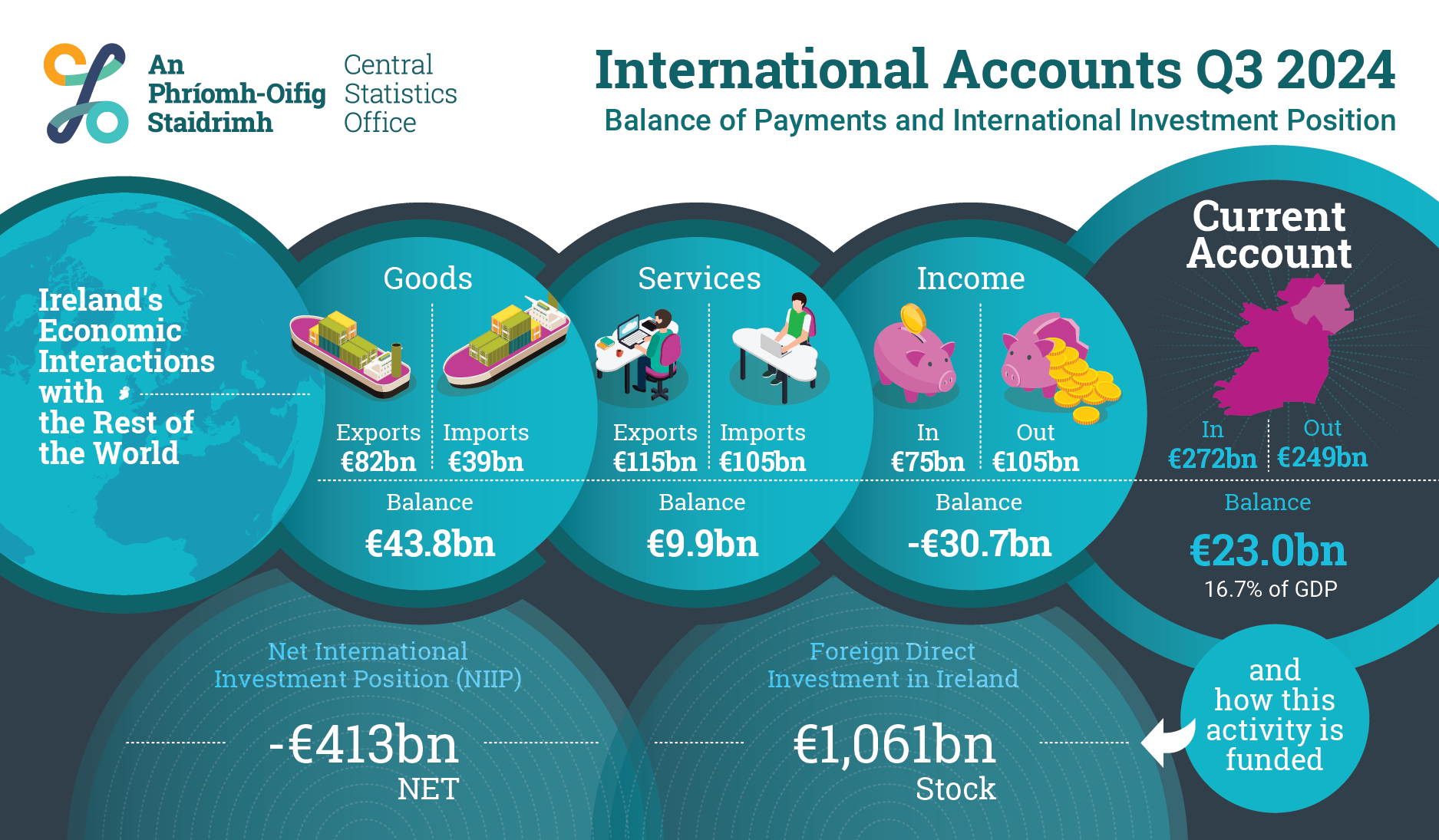 An Phríomh-Oifig Staidrimh

Central Statistics Office

International Accounts Q3 2024

Balance of Payments and International Investment Position

Ireland's Economic Interactions with the Rest of the World

Goods

Exports €82bn

Imports €39bn

Balance €43.8bn

Services

Exports €115bn

Imports €105bn

Balance €9.9bn

Income

In €75bn

Out €105bn

Balance -€30.7bn

Current Account

In €272bn

Out €249bn

Balance €23.0bn

16.7% of GDP

Net International Investment Position (NIIP)

-€413bn

NET

Foreign Direct Investment in Ireland

€1,061bn

Stock

and how this activity is funded