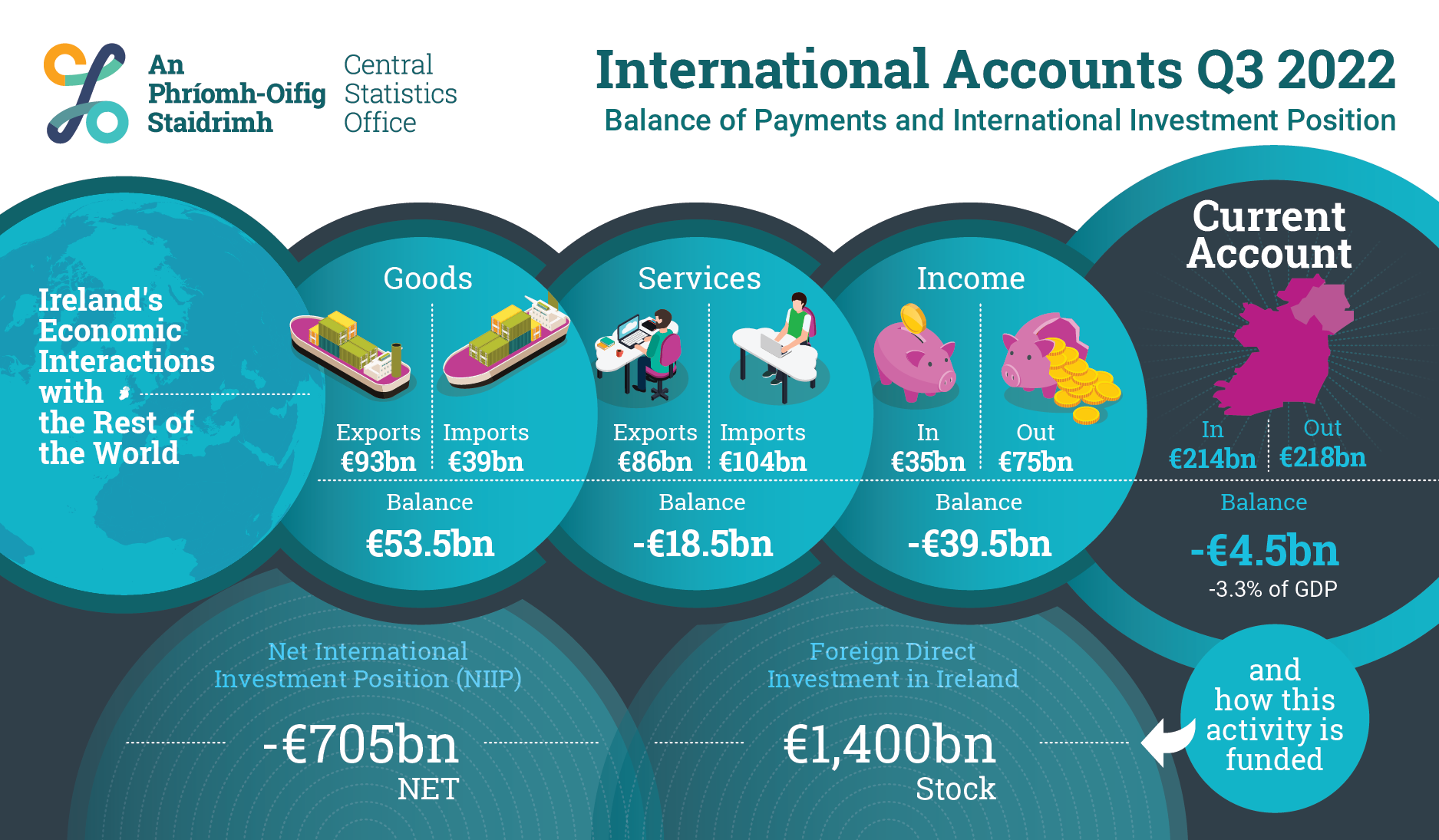 An Phríomh-Oifig Staidrimh

Central Statistics Office

International Accounts Q3 2022

Balance of Payments and International Investment Position

Ireland's Economic Interactions with the Rest of the World

Goods

Exports €93bn

Imports €39bn

Balance

€53.5bn

Services

Exports €86bn

Imports €104bn

Balance

-€18.5bn

Income

In €35bn

Out €75bn

Balance

-€39.5bn

Current Account

In €214bn

Out €218bn

Balance

-€4.5bn

-3.3% of GDP

Net International Investment Position (NIIP)

-€705bn

NET

Foreign Direct Investment in Ireland

€1,400bn

Stock

and how this activity is funded