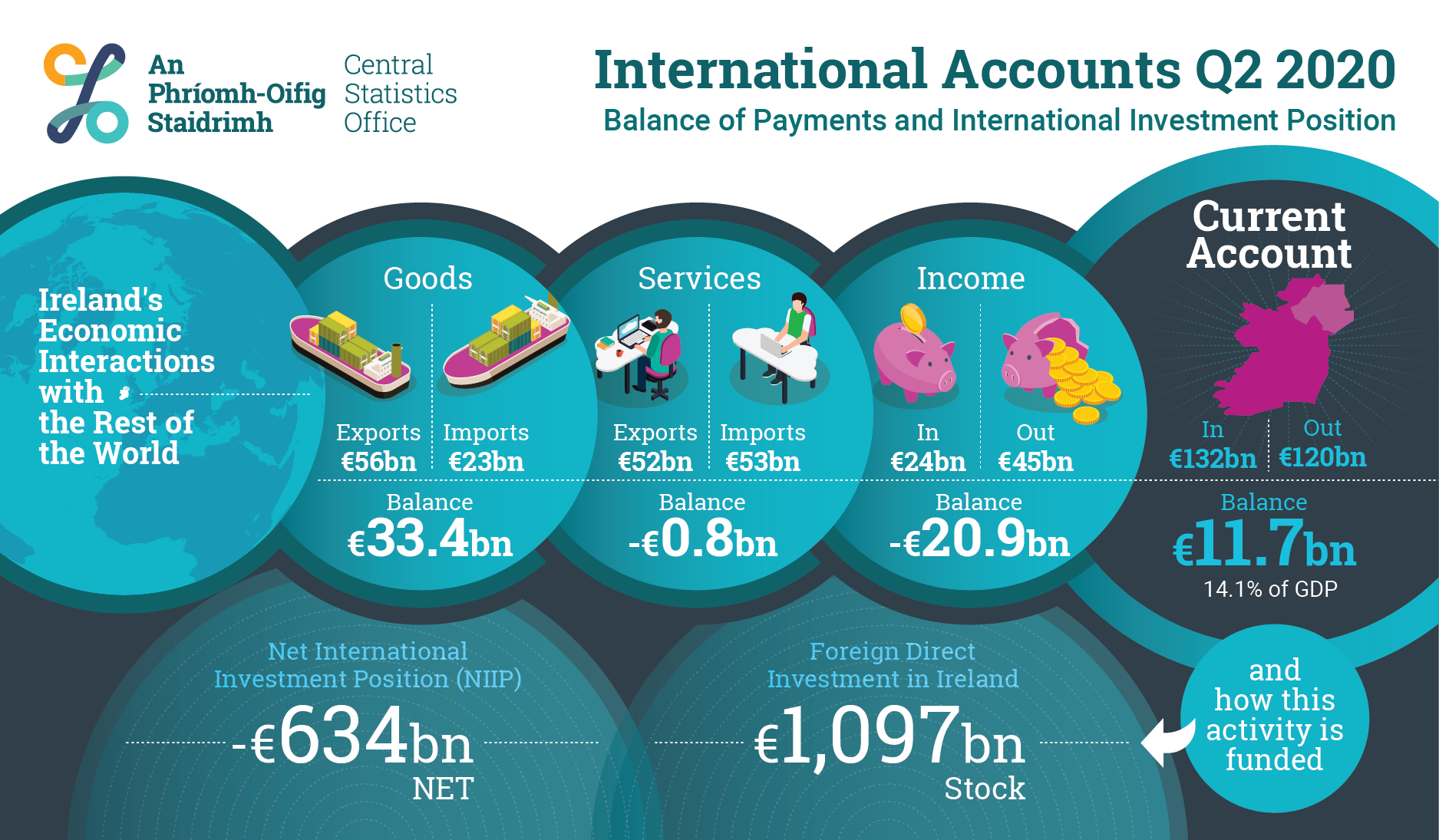 An Phríomh-Oifig Staidrimh

Central Statistics Office

International Accounts Q2 2020

Balance of Payments and International Investment Position

Ireland's Economic Interactions with the Rest of the World

Goods

Exports €56bn

Imports €23bn

Balance €33.4bn

Services

Exports €52bn

Imports €53bn

Balance -€0.8bn

Income

In €24bn

Out €45bn

Balance -€20.9bn

Current Account

In €132bn

Out €120bn

Balance €11.7bn

14.1% of GDP

Net International Investment Position (NIIP)

-€634bn

NET

Foreign Direct Investment in Ireland

€1,097bn

Stock

and how this activity is funded