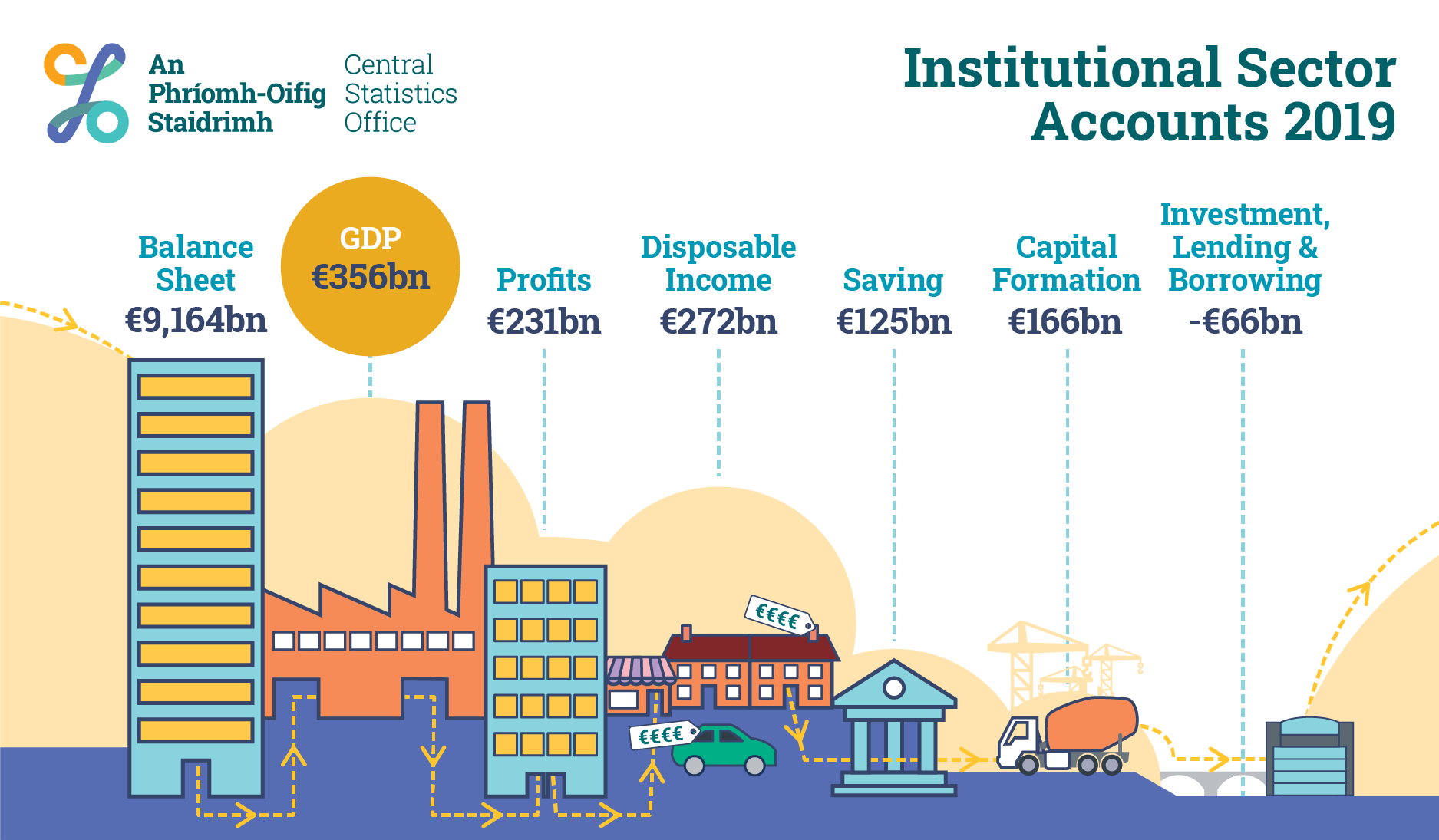 An Phríomh-Oifig Staidrimh

Central Statistics Office

Institutional Sector Accounts 2019

Balance Sheet
€9,164bn

GDP
€356bn

Profits
€231bn

Disposable Income
€272bn

Saving
€125bn

Capital Formation
€166bn

Investment, Lending & Borrowing
-€66bn

€€€€

€€€€