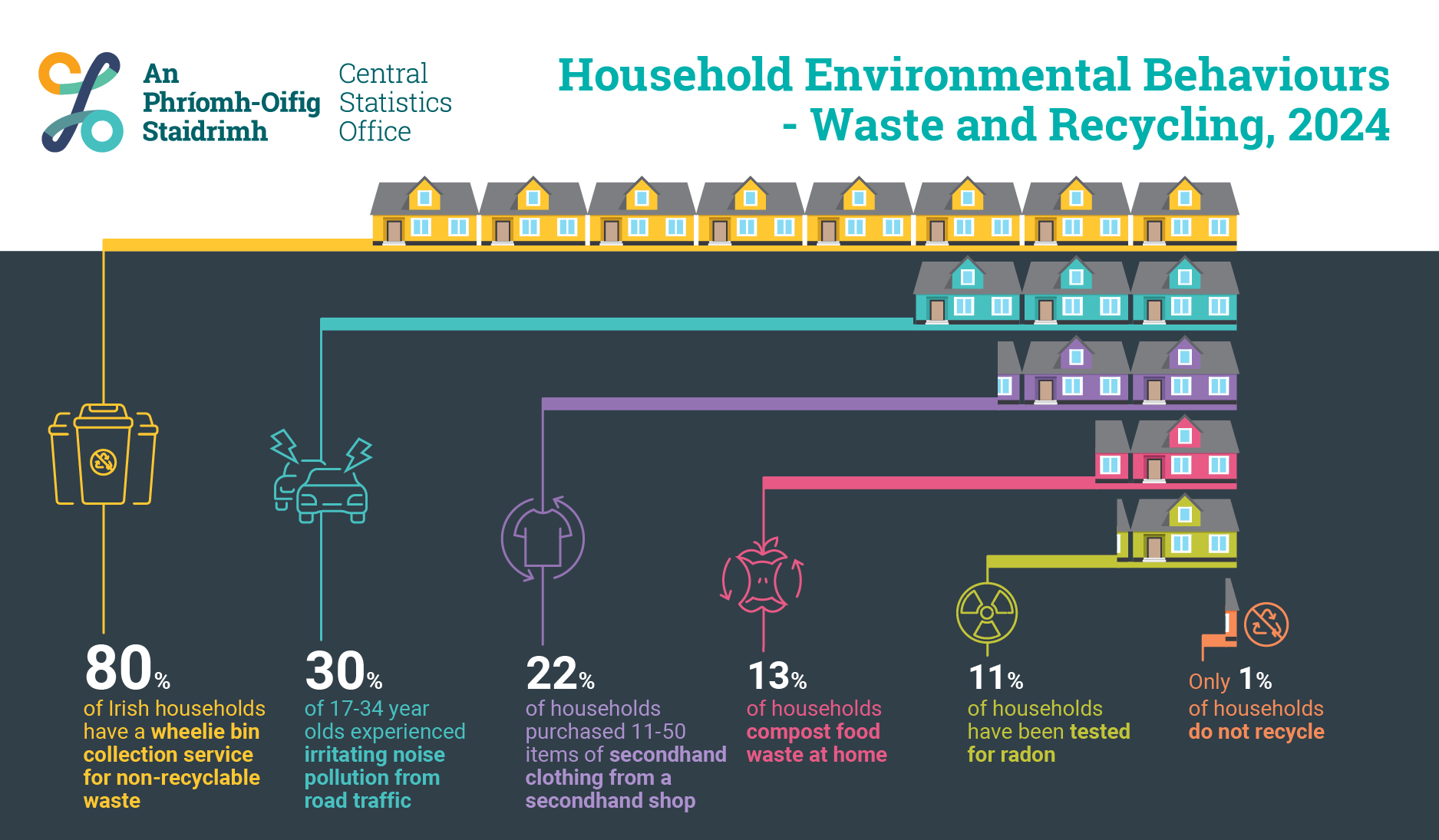 An Phríomh-Oifig Staidrimh

Central Statistics Office

Household Environmental Behaviours - Waste and Recycling, 2024

80%
of Irish households have a wheelie bin collection service for non-recyclable waste

30%
of 17-34 year olds experienced irritating noise pollution from road traffic

22%
of households purchased 11-50 items of secondhand clothing from a secondhand shop

13%
of households compost food waste at home

11%
of households have been tested for radon

Only 1%
of households do not recycle