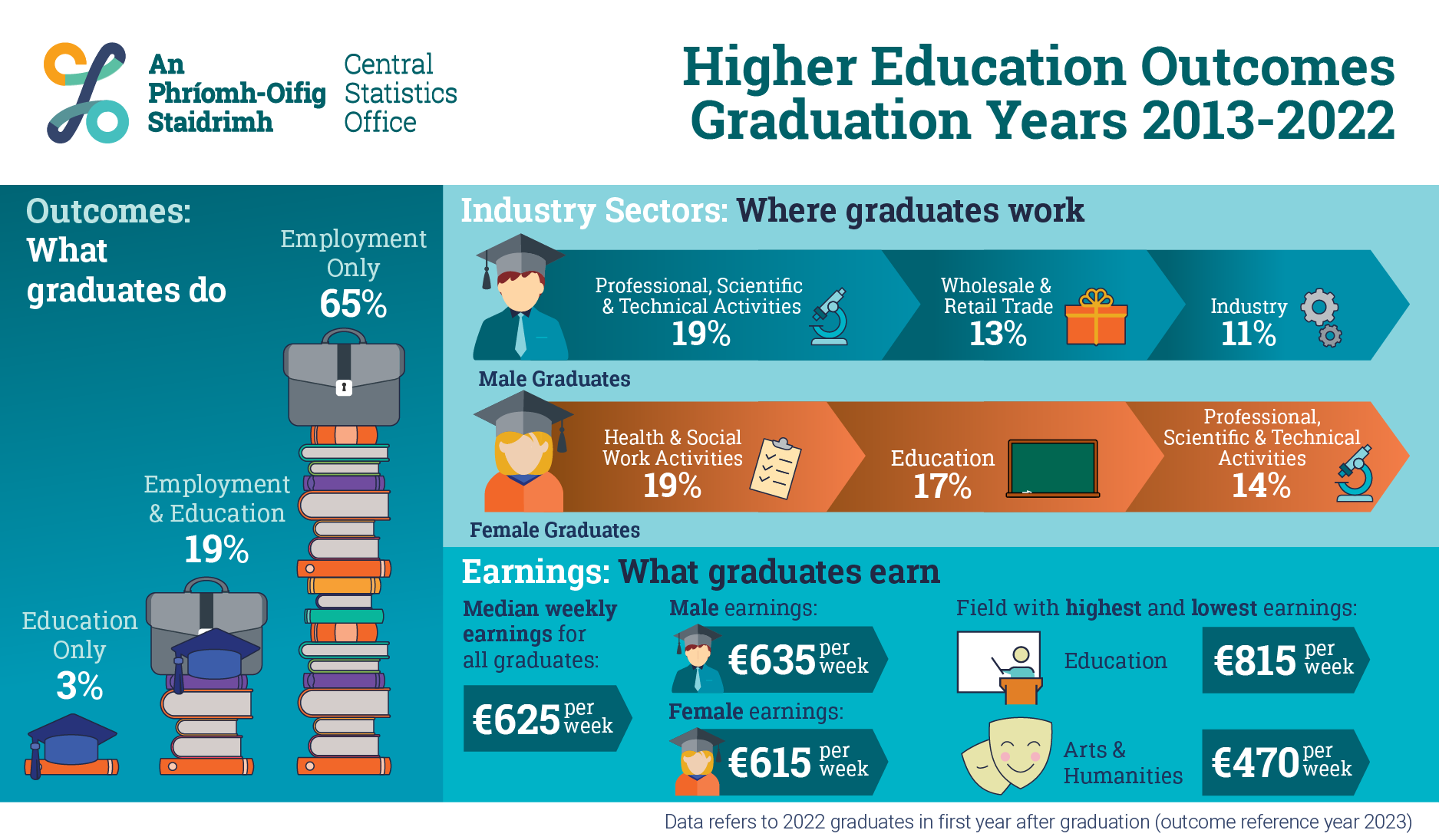 An Phríomh-Oifig Staidrimh

Central Statistics Office

Higher Education Outcomes
Graduation Years 2013-2022

Outcomes:
What graduates do

Employment Only
65%

Employment & Education
19%

Education Only
3%

Industry Sectors: Where graduates work

Professional, Scientific & Technical Activities
19%

Wholesale & Retail Trade
13%

Industry
11%

Male Graduates

Health & Social Work Activities
19%

Education
17%

Professional, Scientific & Technical Activities
14%

Female Graduates

Earnings: What graduates earn

Median weekly earnings for all graduates:

€625 per week

Male earnings:

€635 per week

Female earnings:

€615 per week

Field with highest and lowest earnings:

Education

€815 per week

Arts & Humanities

€470 per week

Data refers to 2022 graduates in first year after graduation (outcome reference year 2023)