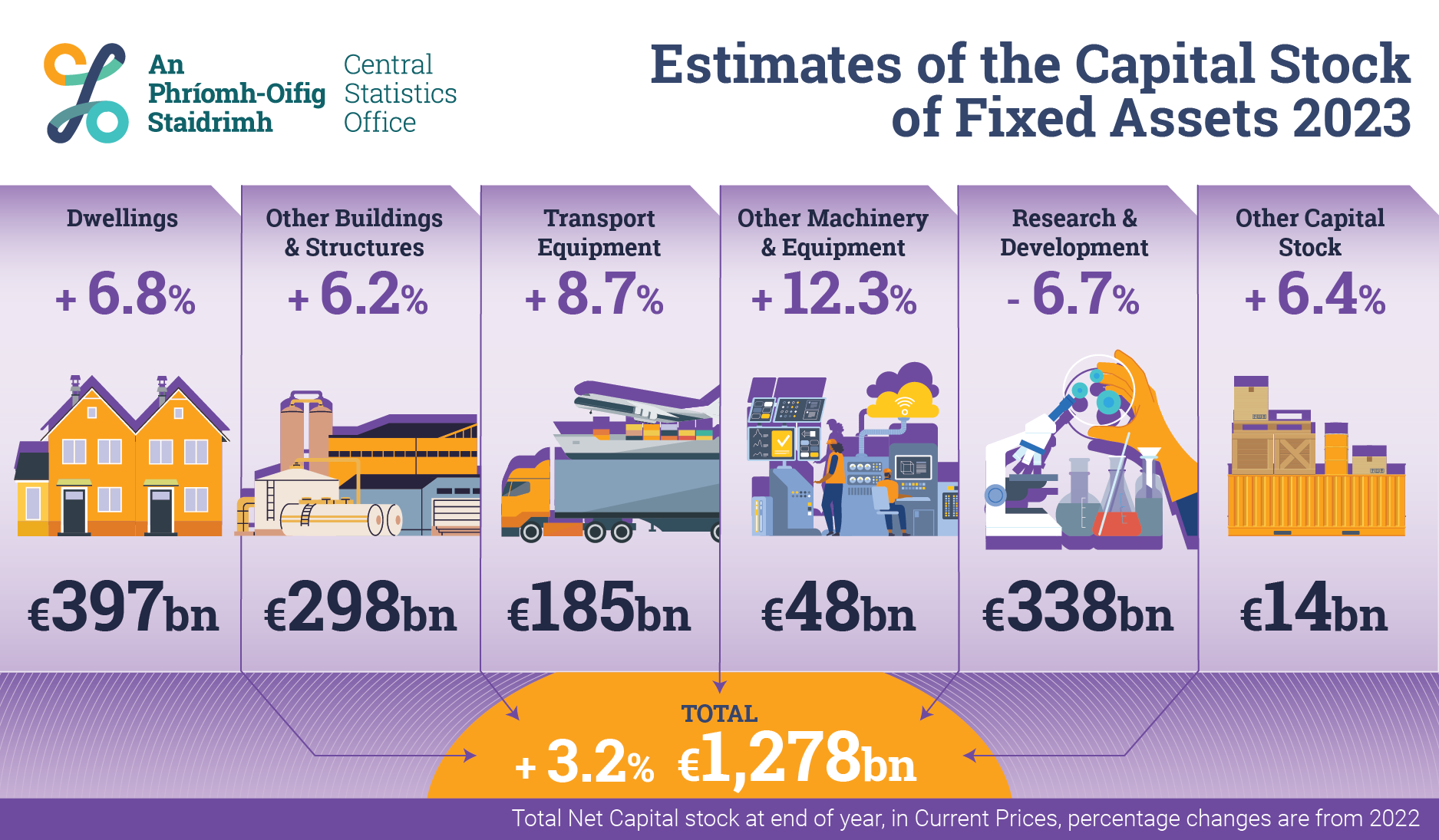 An Phríomh-Oifig Staidrimh

Central Statistics Office

Estimates of the Capital Stock of Fixed Assets 2023

Dwellings
+ 6.8%
€397bn

Other Buildings & Structures
+ 6.2%
€298bn

Transport Equipment
+ 8.7%
€185bn

Other Machinery & Equipment
+ 12.3%
€48bn

Research & Development
- 6.7%
€338bn

Other Capital Stock
+ 6.4%
€14bn

TOTAL
+ 3.2% €1,278bn

Total Net Capital stock at end of year, in Current Prices, percentage changes are from 2022