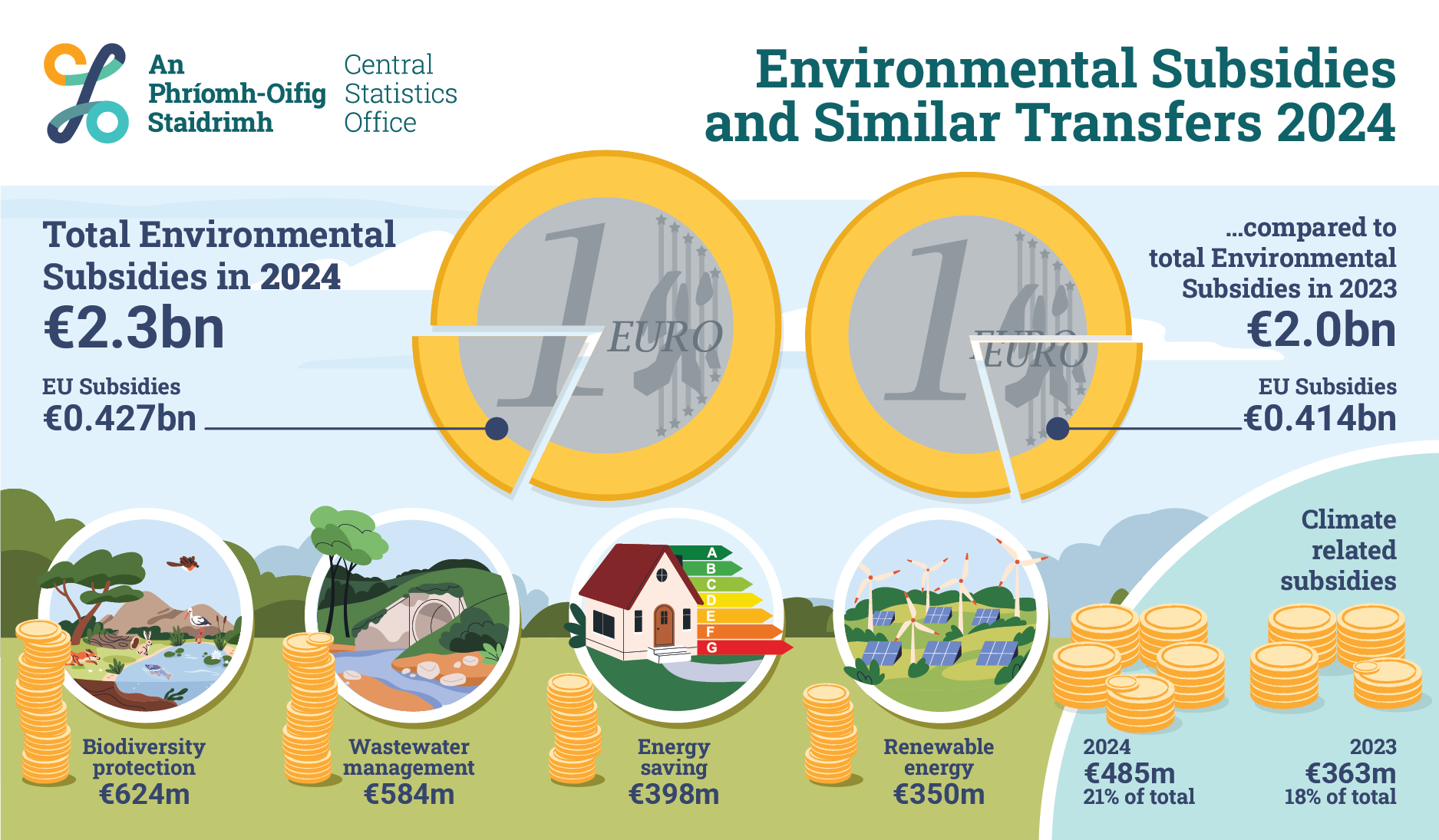 An Phríomh-Oifig Staidrimh

Central Statistics Office

Environmental Subsidies and Similar Transfers 2024

Total Environmental Subsidies in 2024
€2.3bn

EU Subsidies
€0.427bn

1 EURO

1 EURO

...compared to total Environmental Subsidies in 2023
€2.0bn

EU Subsidies
€0.414bn

A
B
C
D
E
F
G

Biodiversity protection
€624m

Wastewater management
€584m

Energy saving
€398m

Renewable energy
€350m

Climate related subsidies

2024
€485m
21% of total

2023
€363m
18% of total