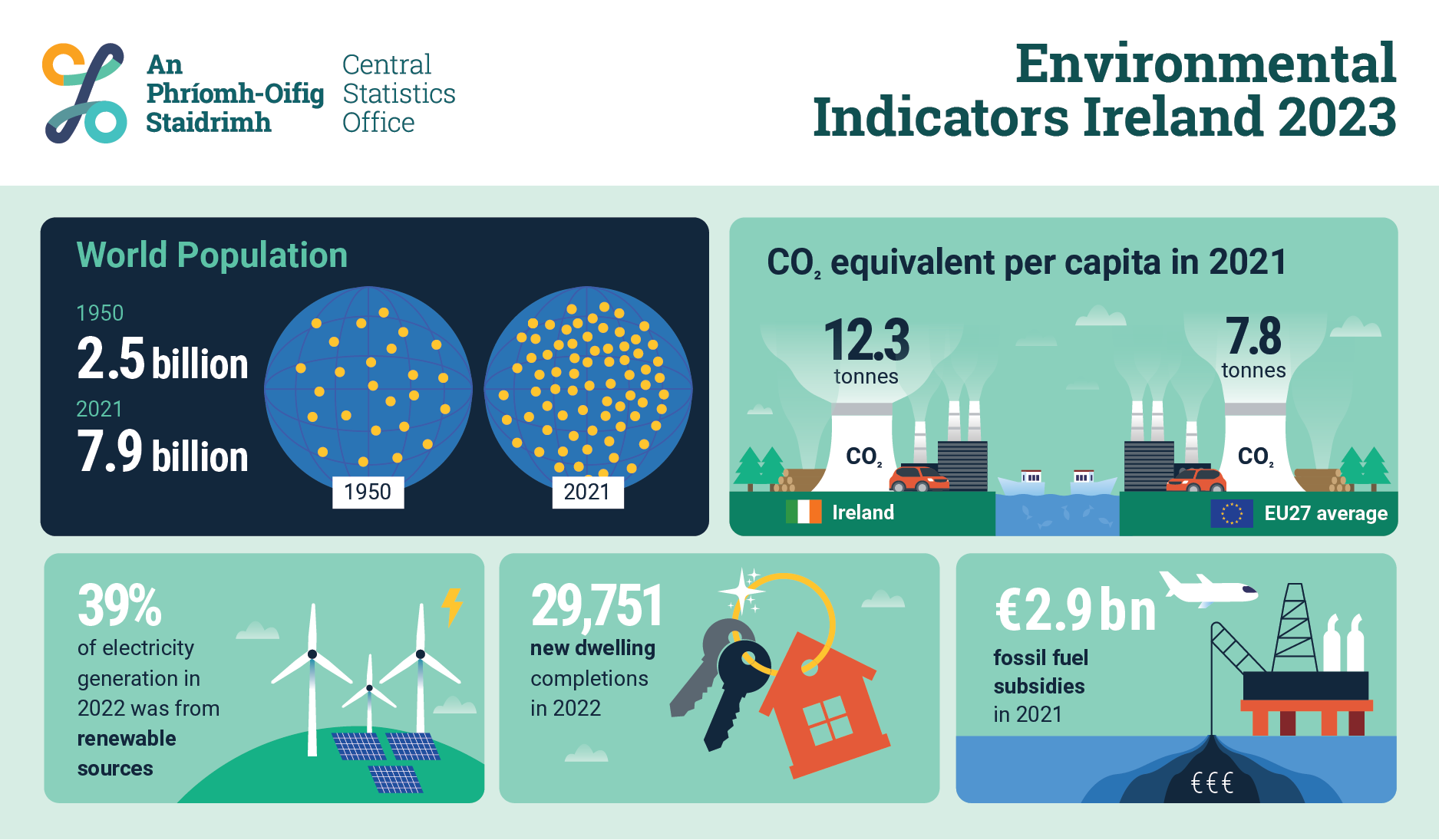 An Phríomh-Oifig Staidrimh
Central Statistics Office

Environmental Indicators Ireland 2023

World Population

1950
2.5 billion
2021
7.9 billion

1950
2021

$CO_2$ equivalent per capita in 2021

12.3 tonnes
7.8 tonnes

$CO_2$
$CO_2$

Ireland
EU27 average

39%
of electricity generation in 2022 was from renewable sources

29,751
new dwelling completions in 2022

€2.9 bn
fossil fuel subsidies in 2021

€€€