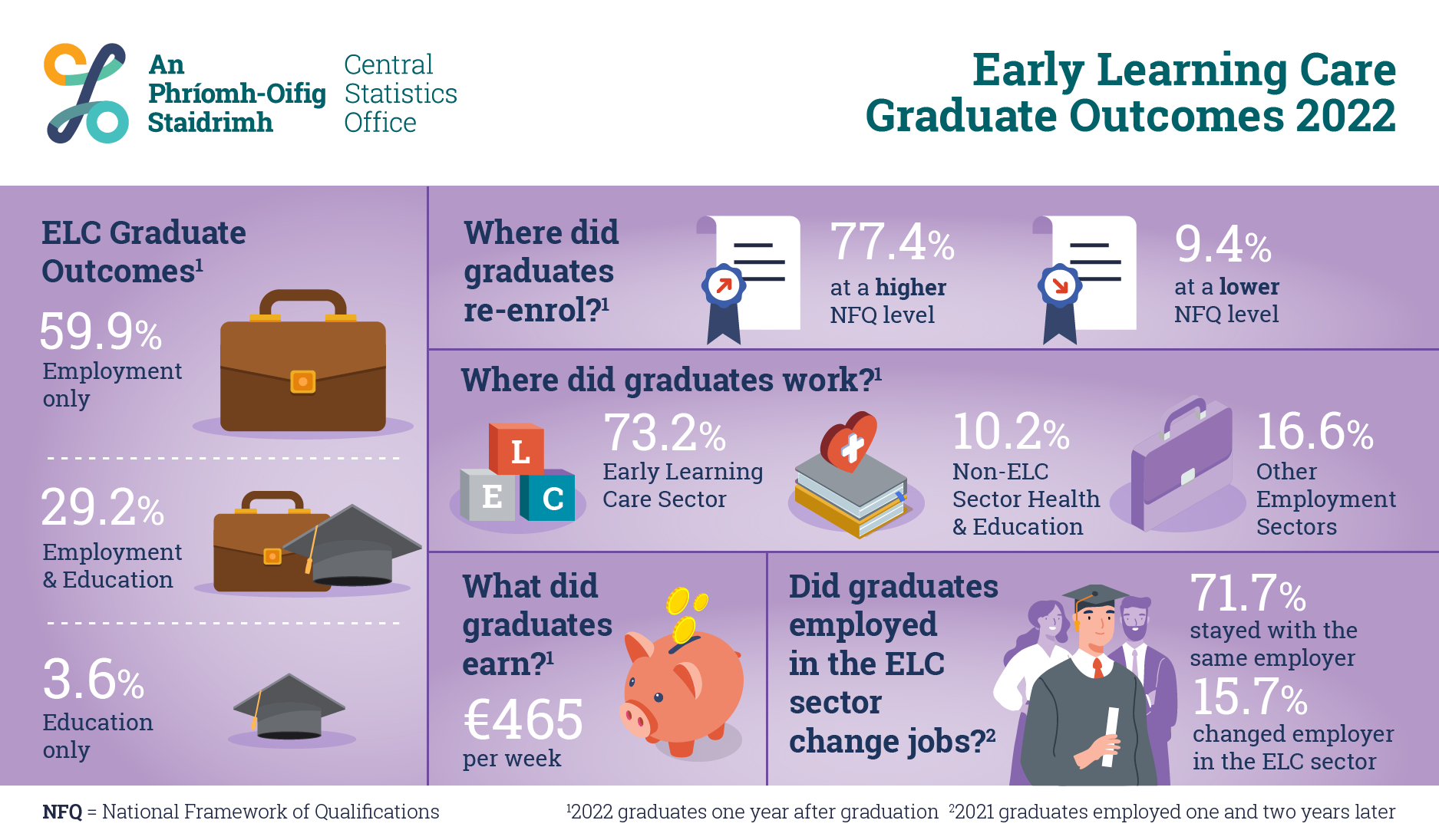 An Phríomh-Oifig Staidrimh

Central Statistics Office

Early Learning Care Graduate Outcomes 2022

ELC Graduate Outcomes$^1$

59.9% Employment only

29.2% Employment & Education

3.6% Education only

Where did graduates re-enrol?$^1$

77.4% at a higher NFQ level

9.4% at a lower NFQ level

Where did graduates work?$^1$

L E C

73.2% Early Learning Care Sector

10.2% Non-ELC Sector Health & Education

16.6% Other Employment Sectors

What did graduates earn?$^1$

€465 per week

Did graduates employed in the ELC sector change jobs?$^2$

71.7% stayed with the same employer

15.7% changed employer in the ELC sector

NFQ = National Framework of Qualifications

$^1$2022 graduates one year after graduation $^2$2021 graduates employed one and two years later