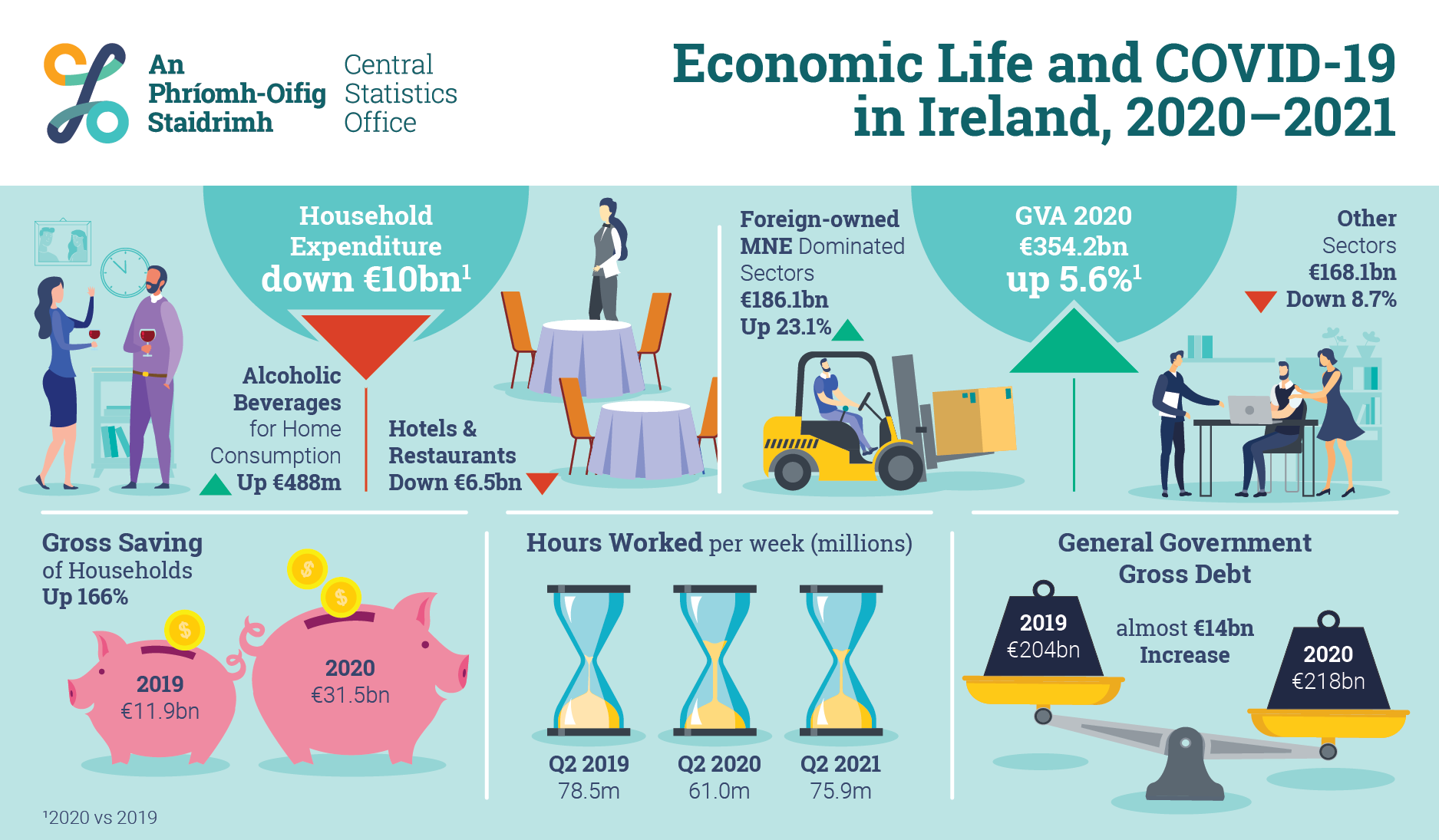 An Phríomh-Oifig Staidrimh

Central Statistics Office

Economic Life and COVID-19 in Ireland, 2020–2021

Household Expenditure down €10bn$^1$

Alcoholic Beverages for Home Consumption Up €488m

Hotels & Restaurants Down €6.5bn

Foreign-owned MNE Dominated Sectors €186.1bn Up 23.1%

GVA 2020 €354.2bn up 5.6%$^1$

Other Sectors €168.1bn Down 8.7%

Gross Saving of Households Up 166%

2019 €11.9bn

2020 €31.5bn

Hours Worked per week (millions)

Q2 2019 78.5m

Q2 2020 61.0m

Q2 2021 75.9m

General Government Gross Debt

2019 €204bn

almost €14bn Increase

2020 €218bn

$^1$2020 vs 2019