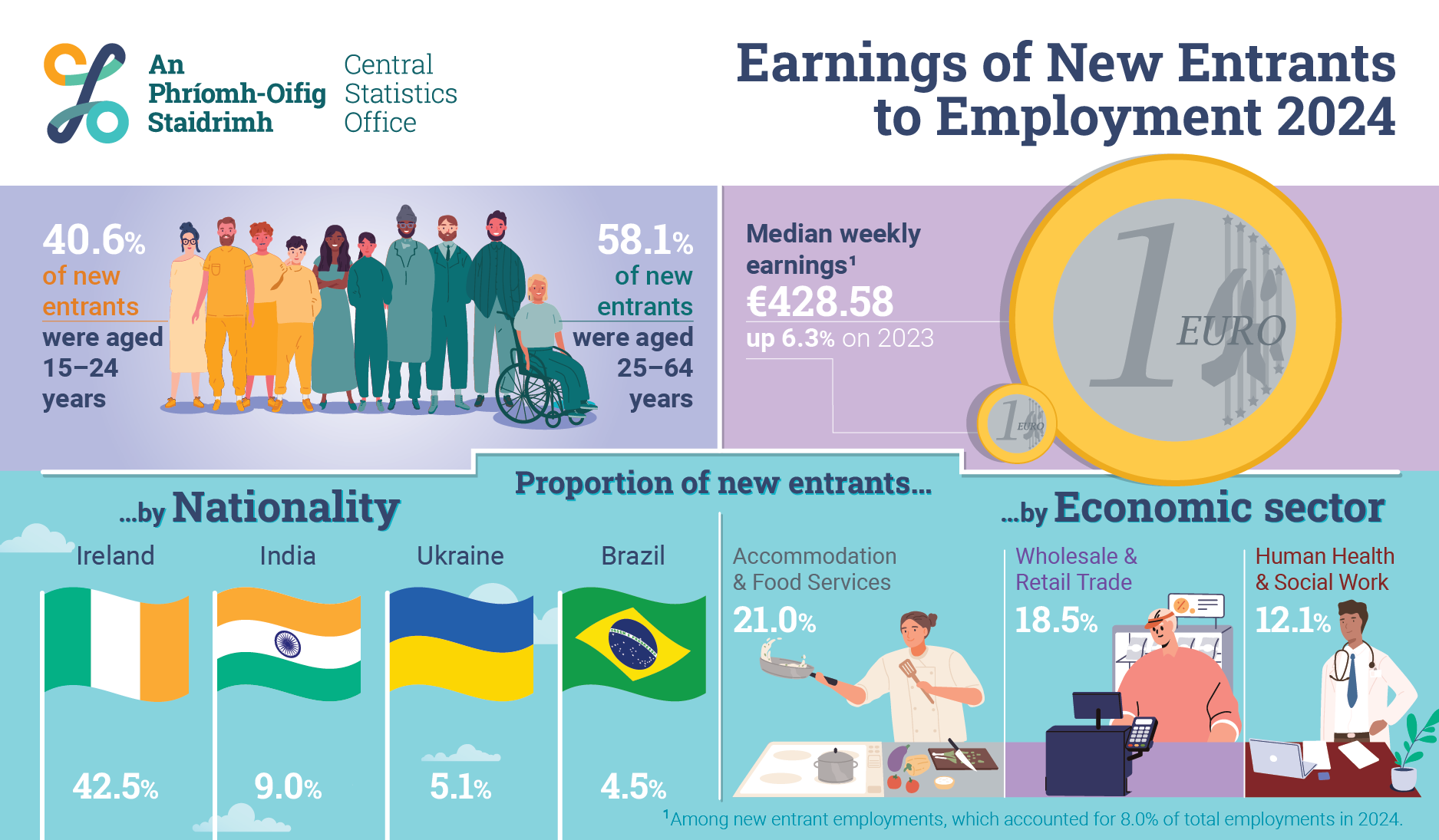 An Phríomh-Oifig Staidrimh

Central Statistics Office

Earnings of New Entrants to Employment 2024

40.6% of new entrants were aged 15–24 years

58.1% of new entrants were aged 25–64 years

Median weekly earnings¹ €428.58 up 6.3% on 2023

1 EURO

1 EURO

Proportion of new entrants...

...by Nationality

Ireland 42.5%

India 9.0%

Ukraine 5.1%

Brazil 4.5%

...by Economic sector

Accommodation & Food Services 21.0%

Wholesale & Retail Trade 18.5%

Human Health & Social Work 12.1%

¹Among new entrant employments, which accounted for 8.0% of total employments in 2024.