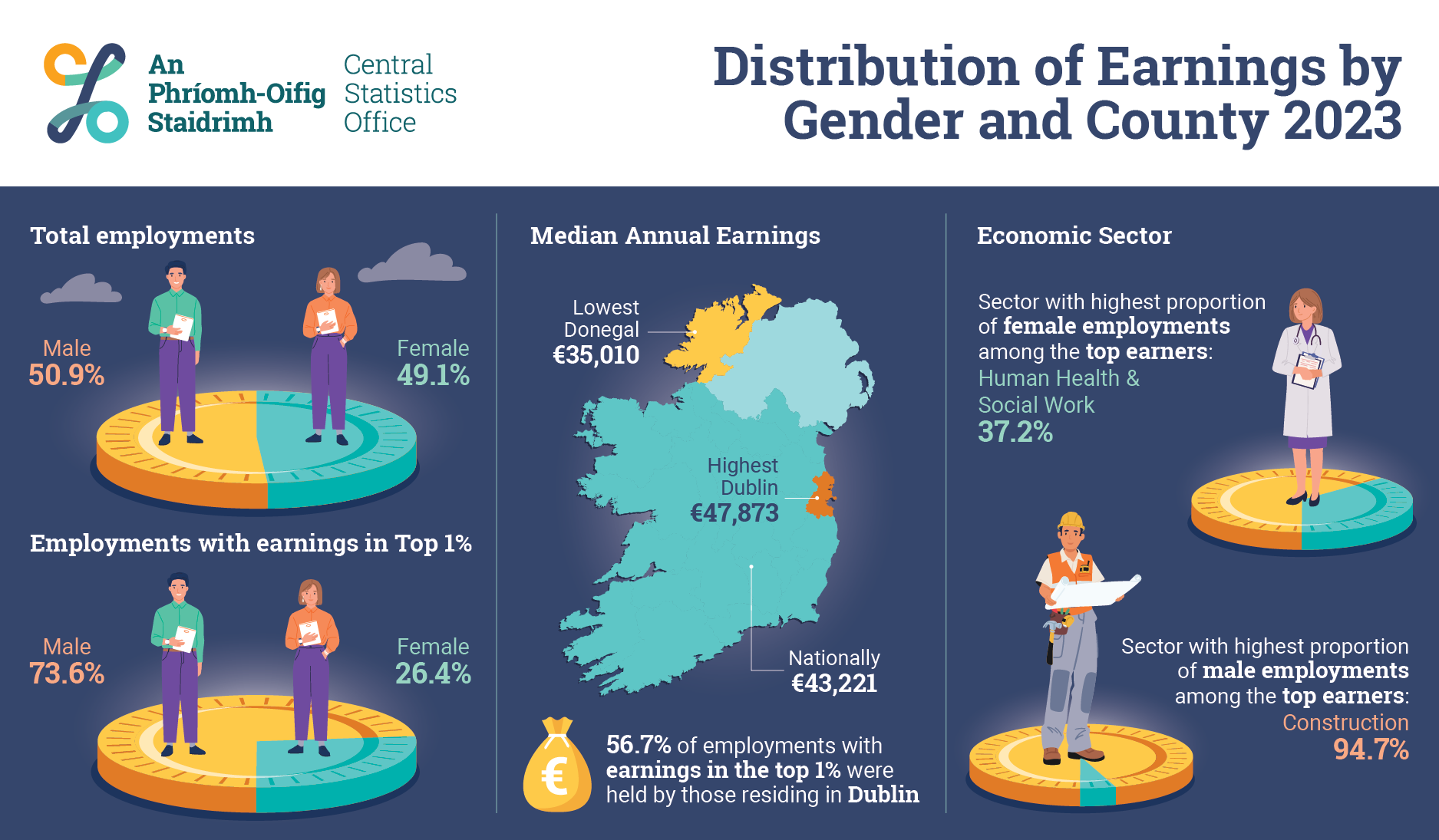 An Phríomh-Oifig Staidrimh

Central Statistics Office

Distribution of Earnings by Gender and County 2023

Total employments

Male
50.9%

Female
49.1%

Employments with earnings in Top 1%

Male
73.6%

Female
26.4%

Median Annual Earnings

Lowest
Donegal
€35,010

Highest
Dublin
€47,873

Nationally
€43,221

€

56.7% of employments with earnings in the top 1% were held by those residing in Dublin

Economic Sector

Sector with highest proportion of female employments among the top earners:
Human Health & Social Work
37.2%

Sector with highest proportion of male employments among the top earners:
Construction
94.7%