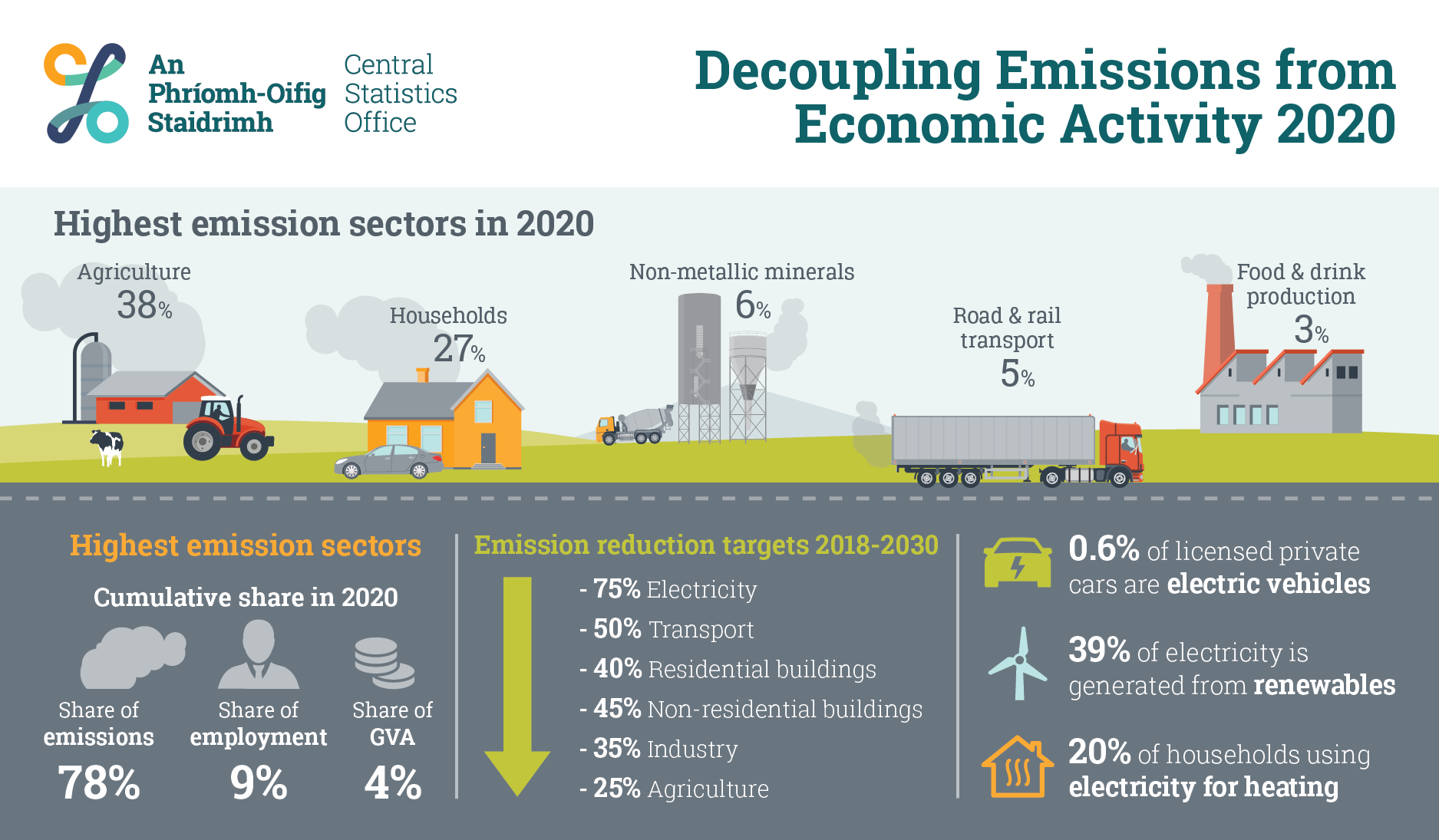 An Phríomh-Oifig Staidrimh

Central Statistics Office

Decoupling Emissions from Economic Activity 2020

Highest emission sectors in 2020

Agriculture 38%

Households 27%

Non-metallic minerals 6%

Road & rail transport 5%

Food & drink production 3%

Highest emission sectors

Cumulative share in 2020

Share of emissions 78%

Share of employment 9%

Share of GVA 4%

Emission reduction targets 2018-2030

- 75% Electricity
- 50% Transport
- 40% Residential buildings
- 45% Non-residential buildings
- 35% Industry
- 25% Agriculture

0.6% of licensed private cars are electric vehicles

39% of electricity is generated from renewables

20% of households using electricity for heating