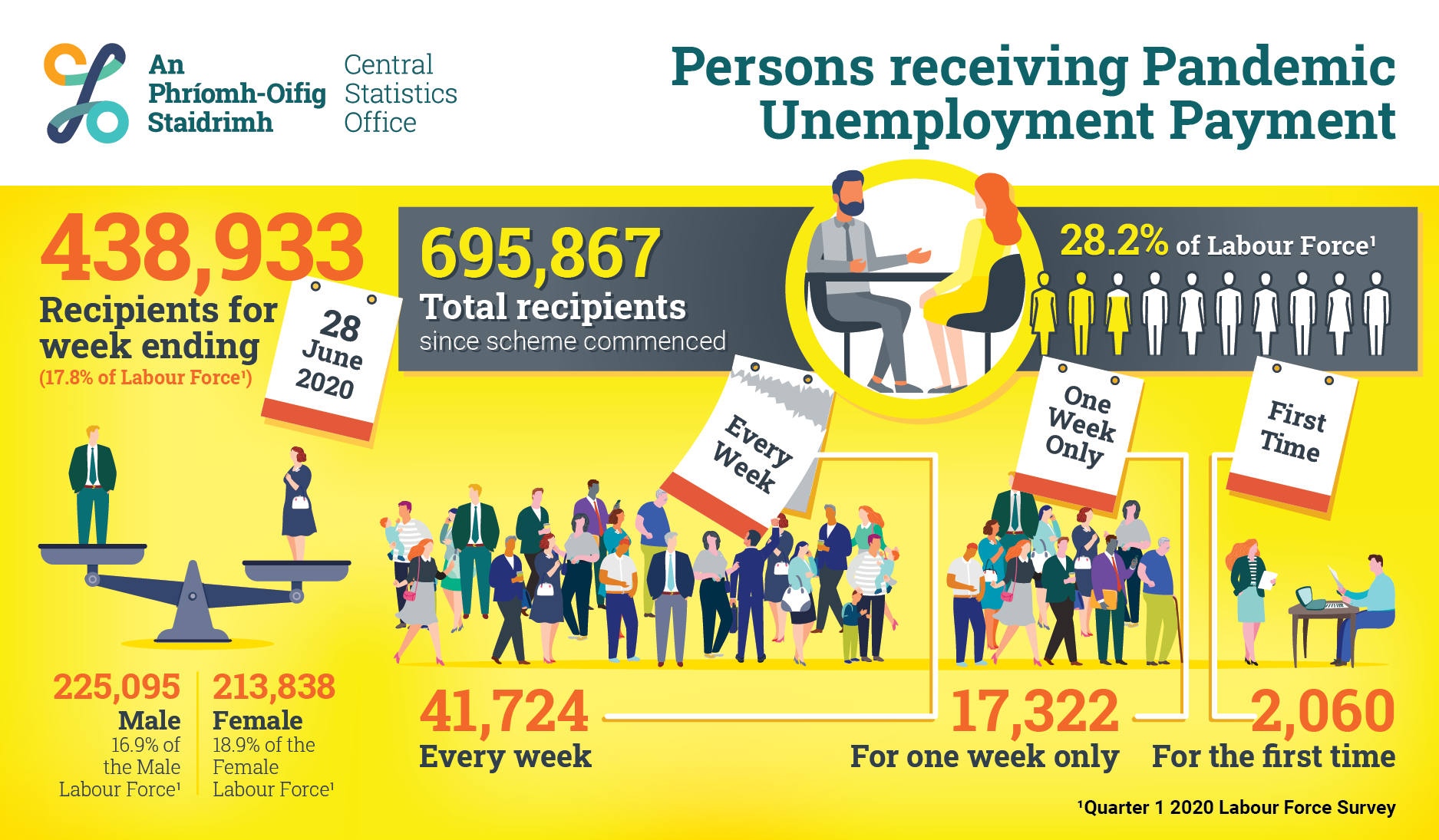 An Phríomh-Oifig Staidrimh

Central Statistics Office

Persons receiving Pandemic Unemployment Payment

438,933
Recipients for week ending
(17.8% of Labour Force¹)

28 June 2020

695,867
Total recipients
since scheme commenced

28.2% of Labour Force¹

Every Week

One Week Only

First Time

225,095
Male
16.9% of the Male Labour Force¹

213,838
Female
18.9% of the Female Labour Force¹

41,724
Every week

17,322
For one week only

2,060
For the first time

¹Quarter 1 2020 Labour Force Survey