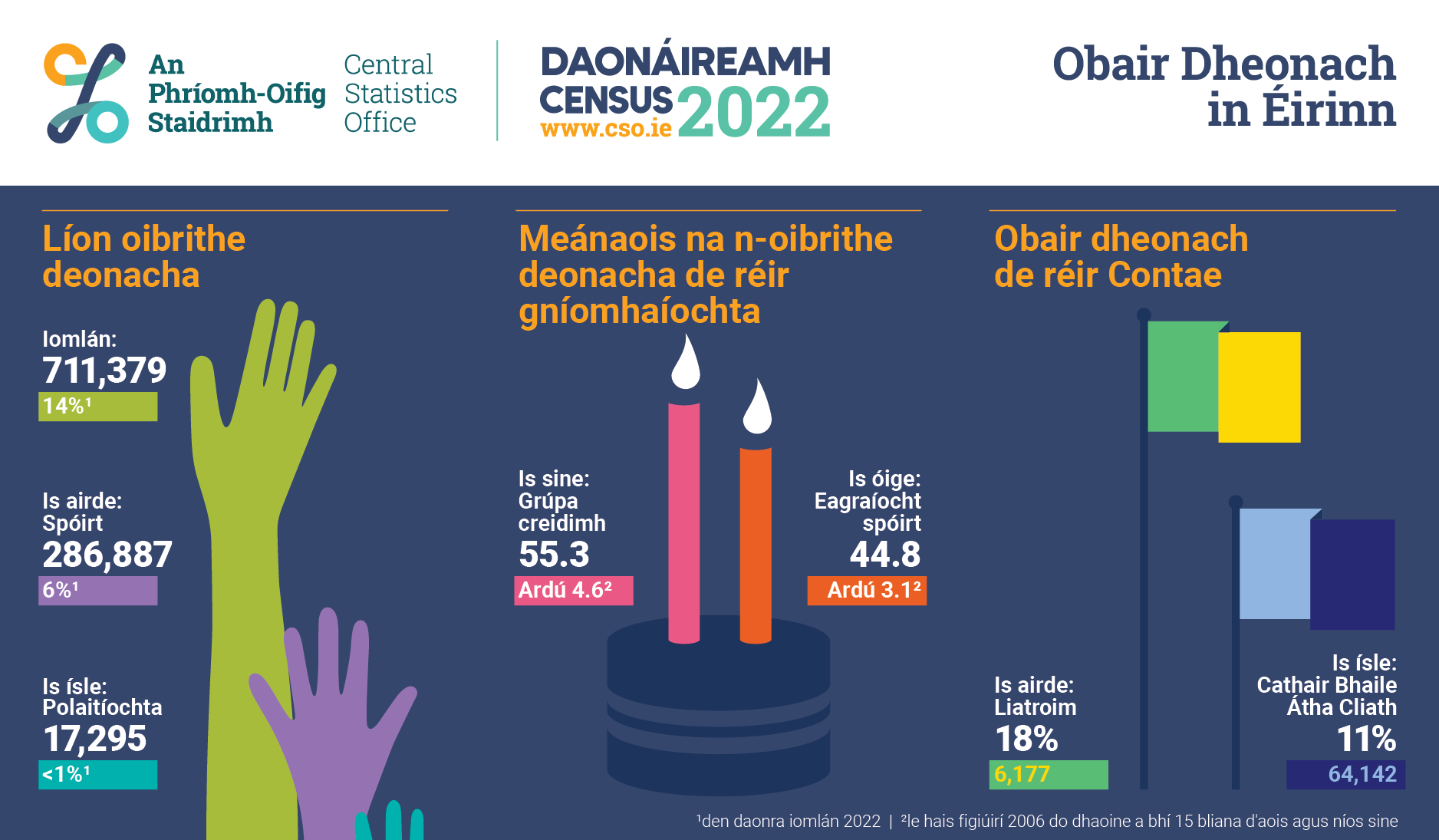 An Phríomh-Oifig Staidrimh

Central Statistics Office

DAONÁIREAMH CENSUS 2022
www.cso.ie

Obair Dheonach in Éirinn

Líon oibrithe deonacha

Iomlán:
711,379
14%¹

Is airde:
Spóirt
286,887
6%¹

Is ísle:
Polaitíochta
17,295
<1%¹

Meánaois na n-oibrithe deonacha de réir gníomhaíochta

Is sine:
Grúpa creidimh
55.3
Ardú 4.6²

Is óige:
Eagraíocht spóirt
44.8
Ardú 3.1²

Obair dheonach de réir Contae

Is airde:
Liatroim
18%
6,177

Is ísle:
Cathair Bhaile Átha Cliath
11%
64,142

¹den daonra iomlán 2022 | ²le hais figiúirí 2006 do dhaoine a bhí 15 bliana d'aois agus níos sine