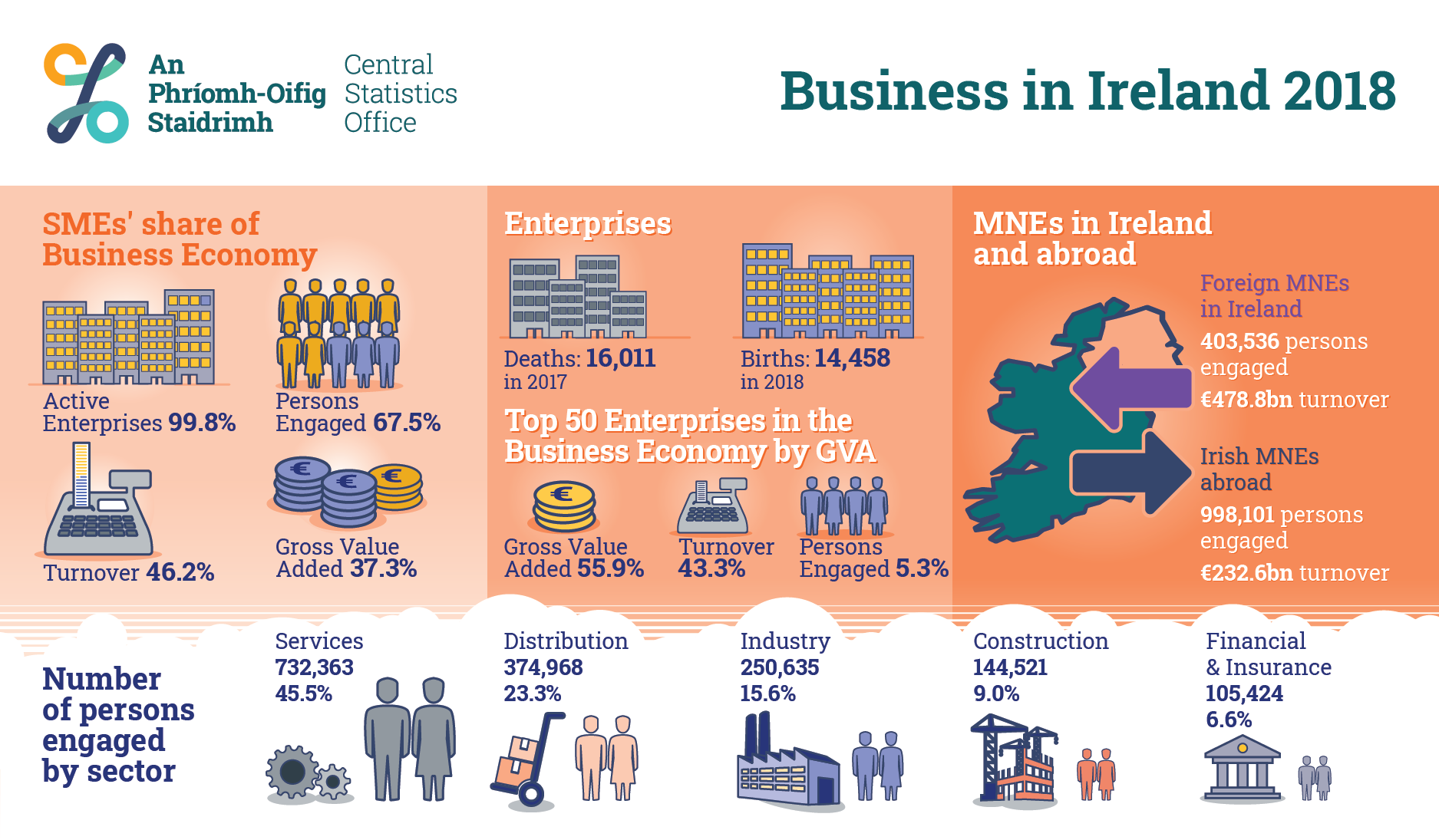 An Phríomh-Oifig Staidrimh
Central Statistics Office

Business in Ireland 2018

SMEs' share of Business Economy

Active Enterprises 99.8%

Persons Engaged 67.5%

Turnover 46.2%

Gross Value Added 37.3%

Enterprises

Deaths: 16,011 in 2017

Births: 14,458 in 2018

Top 50 Enterprises in the Business Economy by GVA

Gross Value Added 55.9%

Turnover 43.3%

Persons Engaged 5.3%

MNEs in Ireland and abroad

Foreign MNEs in Ireland
403,536 persons engaged
€478.8bn turnover

Irish MNEs abroad
998,101 persons engaged
€232.6bn turnover

Number of persons engaged by sector

Services
732,363
45.5%

Distribution
374,968
23.3%

Industry
250,635
15.6%

Construction
144,521
9.0%

Financial & Insurance
105,424
6.6%