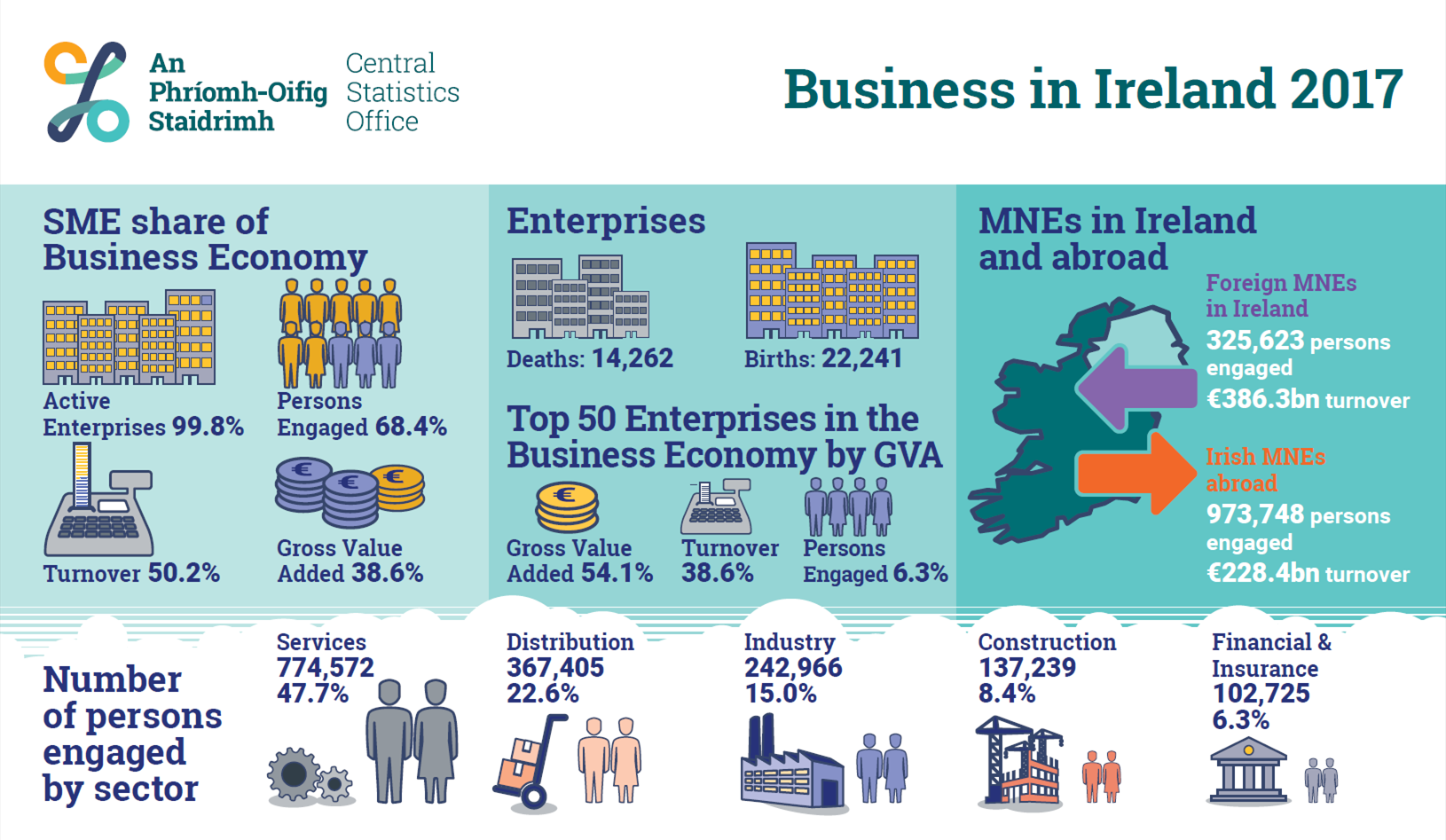 An Phríomh-Oifig Staidrimh

Central Statistics Office

Business in Ireland 2017

SME share of Business Economy

Active Enterprises 99.8%

Persons Engaged 68.4%

Turnover 50.2%

Gross Value Added 38.6%

Enterprises

Deaths: 14,262

Births: 22,241

Top 50 Enterprises in the Business Economy by GVA

Gross Value Added 54.1%

Turnover 38.6%

Persons Engaged 6.3%

MNEs in Ireland and abroad

Foreign MNEs in Ireland

325,623 persons engaged

€386.3bn turnover

Irish MNEs abroad

973,748 persons engaged

€228.4bn turnover

Number of persons engaged by sector

Services
774,572
47.7%

Distribution
367,405
22.6%

Industry
242,966
15.0%

Construction
137,239
8.4%

Financial & Insurance
102,725
6.3%