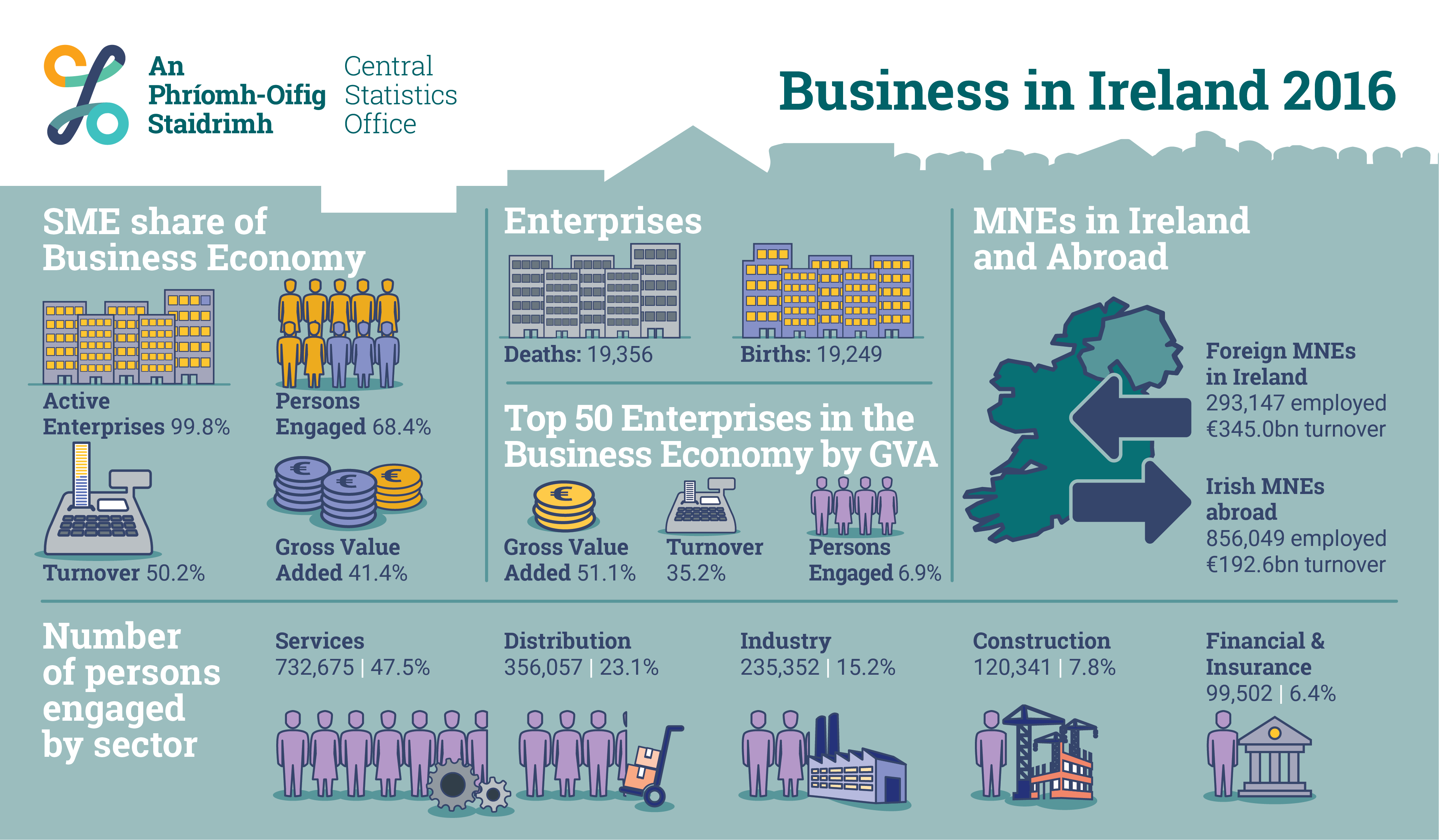 An Phríomh-Oifig Staidrimh

Central Statistics Office

Business in Ireland 2016

SME share of Business Economy

Active Enterprises 99.8%

Persons Engaged 68.4%

Turnover 50.2%

Gross Value Added 41.4%

Enterprises

Deaths: 19,356

Births: 19,249

Top 50 Enterprises in the Business Economy by GVA

Gross Value Added 51.1%

Turnover 35.2%

Persons Engaged 6.9%

MNEs in Ireland and Abroad

Foreign MNEs in Ireland
293,147 employed
€345.0bn turnover

Irish MNEs abroad
856,049 employed
€192.6bn turnover

Number of persons engaged by sector

Services
732,675 | 47.5%

Distribution
356,057 | 23.1%

Industry
235,352 | 15.2%

Construction
120,341 | 7.8%

Financial & Insurance
99,502 | 6.4%