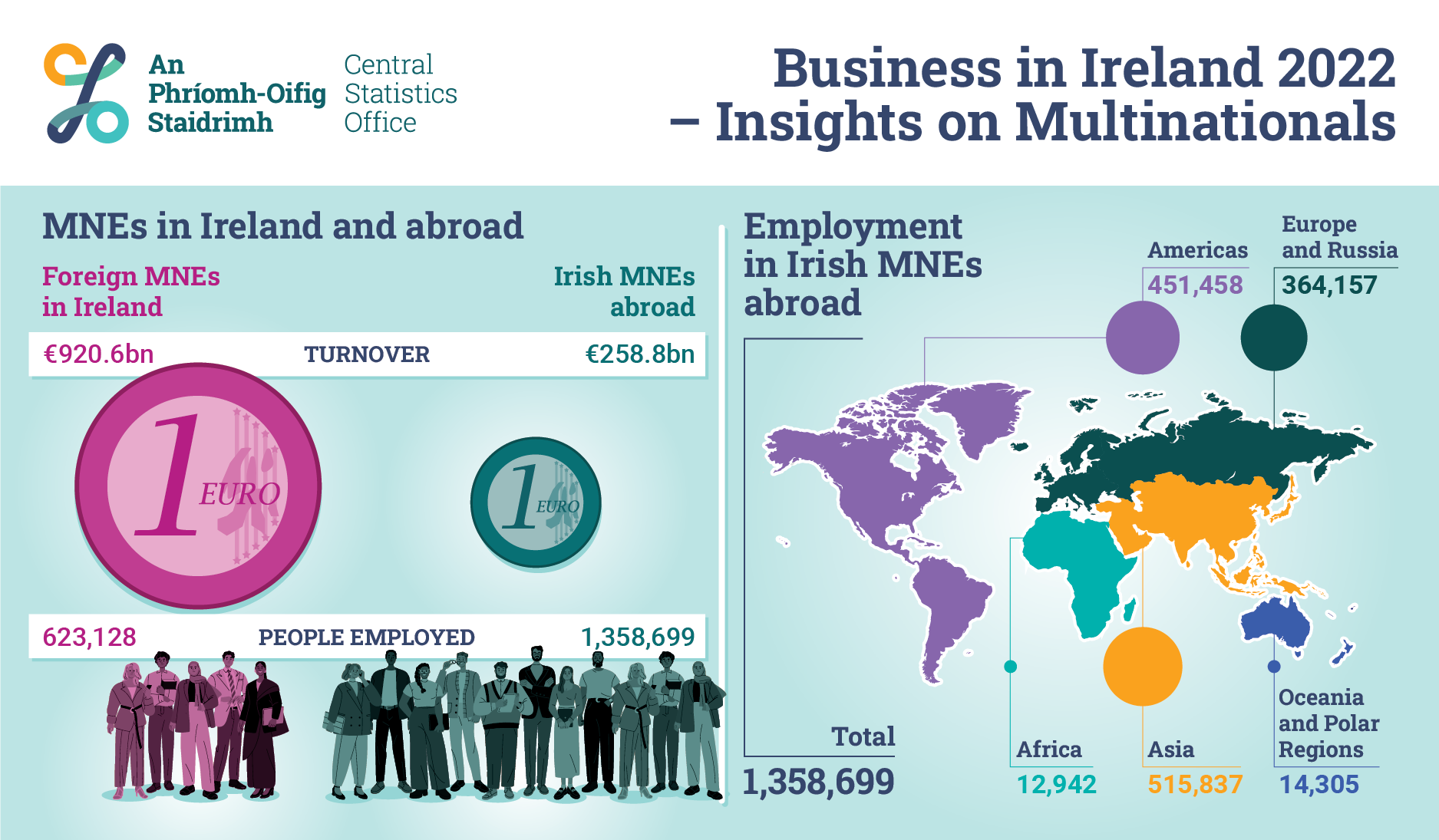 An Phríomh-Oifig Staidrimh

Central Statistics Office

Business in Ireland 2022 – Insights on Multinationals

MNEs in Ireland and abroad

Foreign MNEs in Ireland

Irish MNEs abroad

€920.6bn TURNOVER €258.8bn

1 EURO

1 EURO

623,128 PEOPLE EMPLOYED 1,358,699

Employment in Irish MNEs abroad

Americas
451,458

Europe and Russia
364,157

Total
1,358,699

Africa
12,942

Asia
515,837

Oceania and Polar Regions
14,305