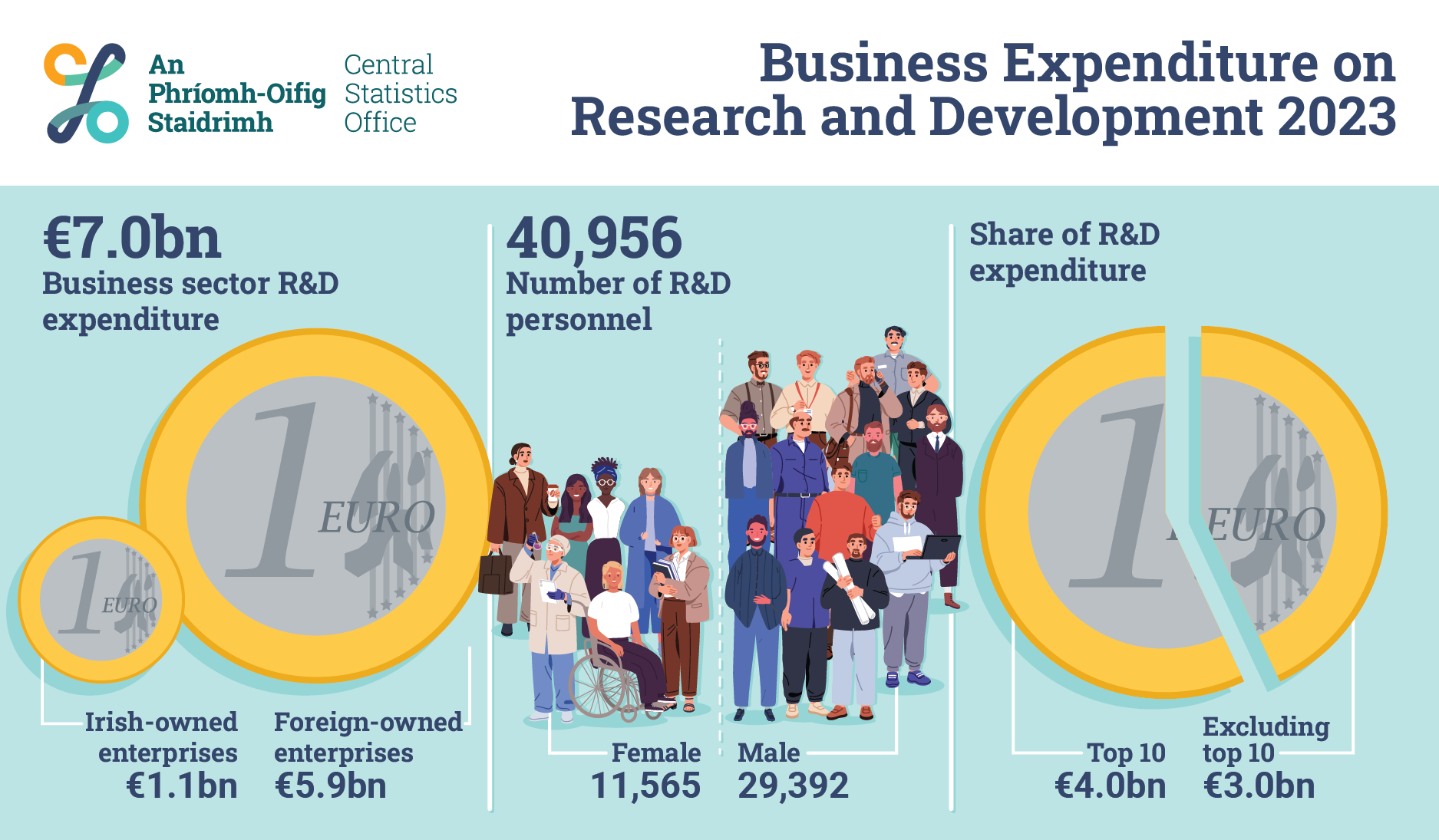 An Phríomh-Oifig Staidrimh

Central Statistics Office

Business Expenditure on Research and Development 2023

€7.0bn
Business sector R&D expenditure

1 EURO

1 EURO

Irish-owned enterprises
€1.1bn

Foreign-owned enterprises
€5.9bn

40,956
Number of R&D personnel

Female
11,565

Male
29,392

Share of R&D expenditure

1 EURO

Top 10
€4.0bn

Excluding top 10
€3.0bn