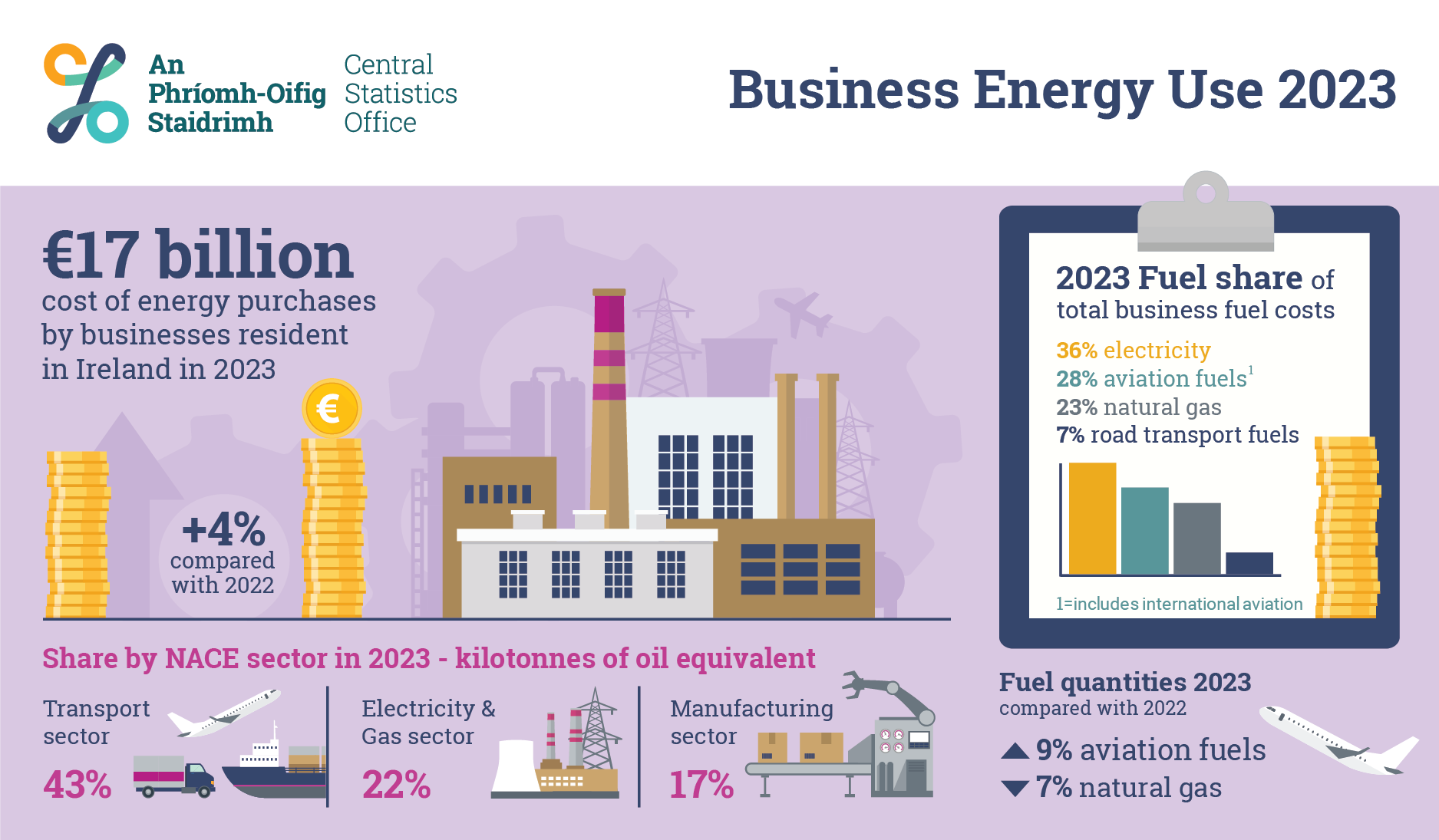 An Phríomh-Oifig Staidrimh

Central Statistics Office

Business Energy Use 2023

€17 billion
cost of energy purchases by businesses resident in Ireland in 2023

€

+4%
compared with 2022

2023 Fuel share of total business fuel costs

36% electricity
28% aviation fuels$^1$
23% natural gas
7% road transport fuels

1=includes international aviation

Share by NACE sector in 2023 - kilotonnes of oil equivalent

Transport sector
43%

Electricity & Gas sector
22%

Manufacturing sector
17%

Fuel quantities 2023
compared with 2022

▲ 9% aviation fuels
▼ 7% natural gas