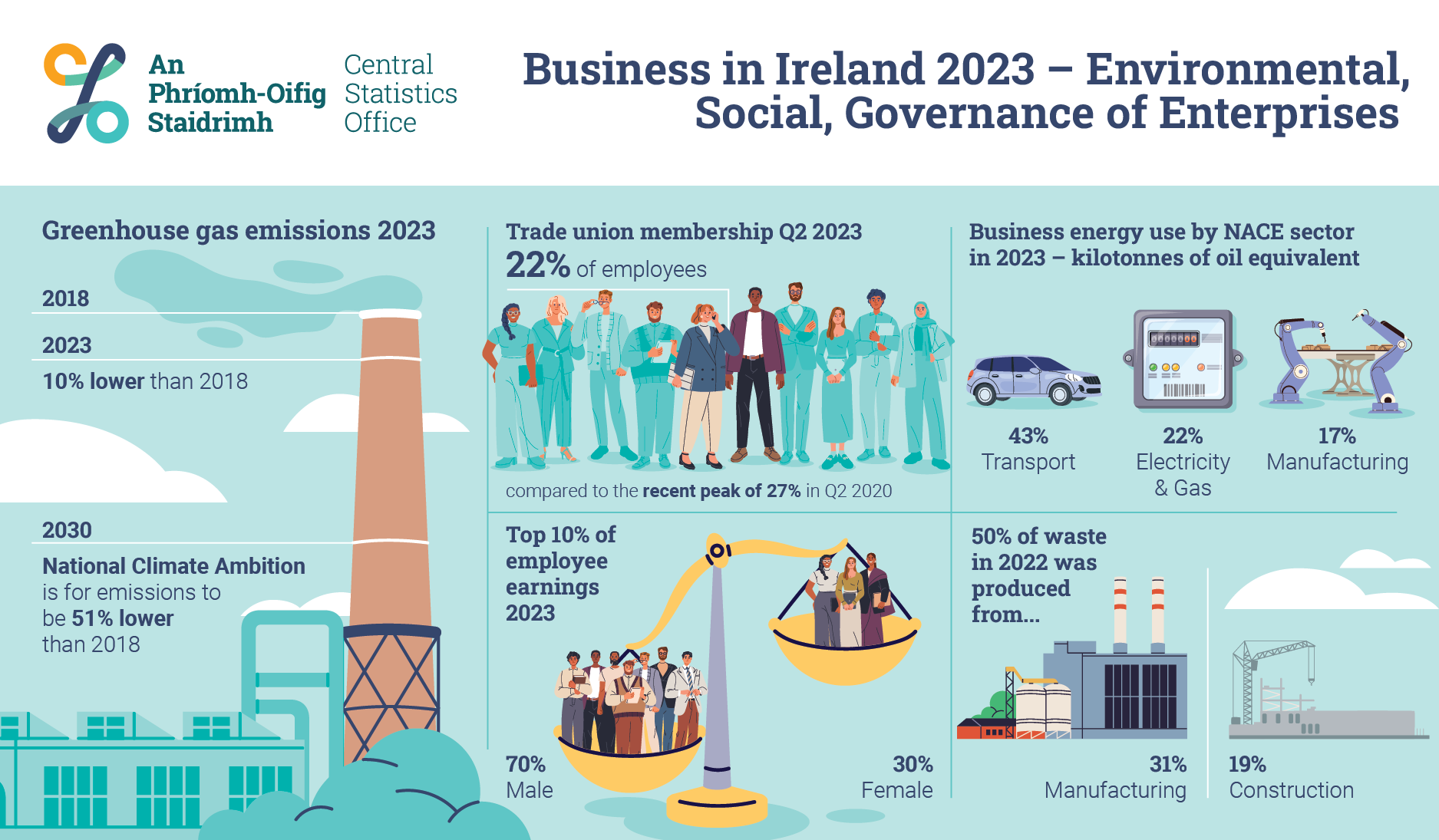 An Phríomh-Oifig Staidrimh

Central Statistics Office

Business in Ireland 2023 – Environmental, Social, Governance of Enterprises

Greenhouse gas emissions 2023

2018

2023

10% lower than 2018

2030

National Climate Ambition is for emissions to be 51% lower than 2018

Trade union membership Q2 2023

22% of employees

compared to the recent peak of 27% in Q2 2020

Business energy use by NACE sector in 2023 – kilotonnes of oil equivalent

43%
Transport

22%
Electricity & Gas

17%
Manufacturing

Top 10% of employee earnings 2023

70%
Male

30%
Female

50% of waste in 2022 was produced from...

31%
Manufacturing

19%
Construction