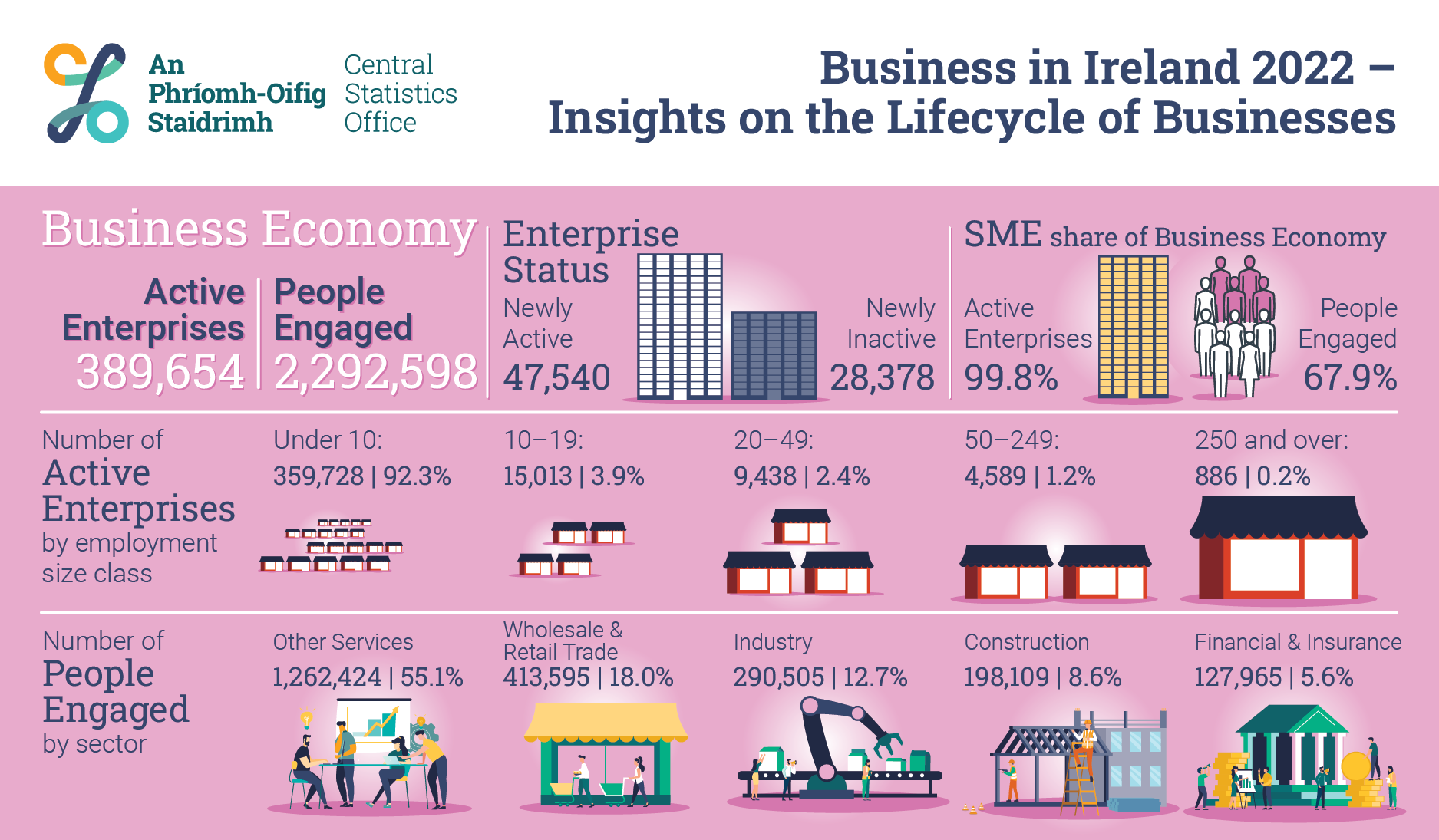 An Phríomh-Oifig Staidrimh

Central Statistics Office

Business in Ireland 2022 – Insights on the Lifecycle of Businesses

Business Economy

Active Enterprises 389,654

People Engaged 2,292,598

Enterprise Status

Newly Active 47,540

Newly Inactive 28,378

SME share of Business Economy

Active Enterprises 99.8%

People Engaged 67.9%

Number of Active Enterprises by employment size class

Under 10: 359,728 | 92.3%

10–19: 15,013 | 3.9%

20–49: 9,438 | 2.4%

50–249: 4,589 | 1.2%

250 and over: 886 | 0.2%

Number of People Engaged by sector

Other Services 1,262,424 | 55.1%

Wholesale & Retail Trade 413,595 | 18.0%

Industry 290,505 | 12.7%

Construction 198,109 | 8.6%

Financial & Insurance 127,965 | 5.6%