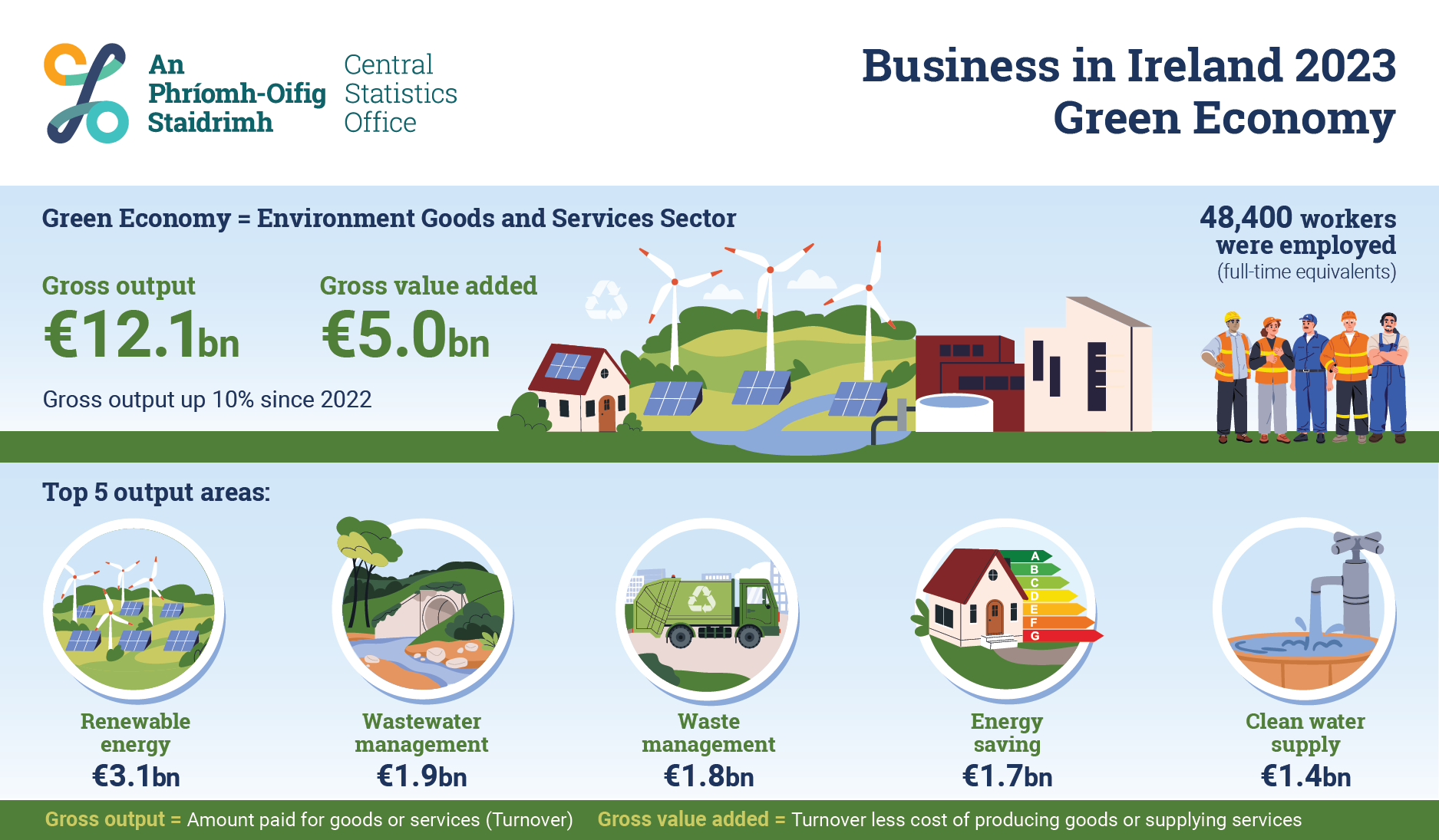 An Phríomh-Oifig Staidrimh

Central Statistics Office

Business in Ireland 2023
Green Economy

Green Economy = Environment Goods and Services Sector

Gross output
€12.1bn

Gross value added
€5.0bn

Gross output up 10% since 2022

48,400 workers were employed
(full-time equivalents)

Top 5 output areas:

Renewable energy
€3.1bn

Wastewater management
€1.9bn

Waste management
€1.8bn

A
B
C
D
E
F
G

Energy saving
€1.7bn

Clean water supply
€1.4bn

Gross output = Amount paid for goods or services (Turnover) Gross value added = Turnover less cost of producing goods or supplying services