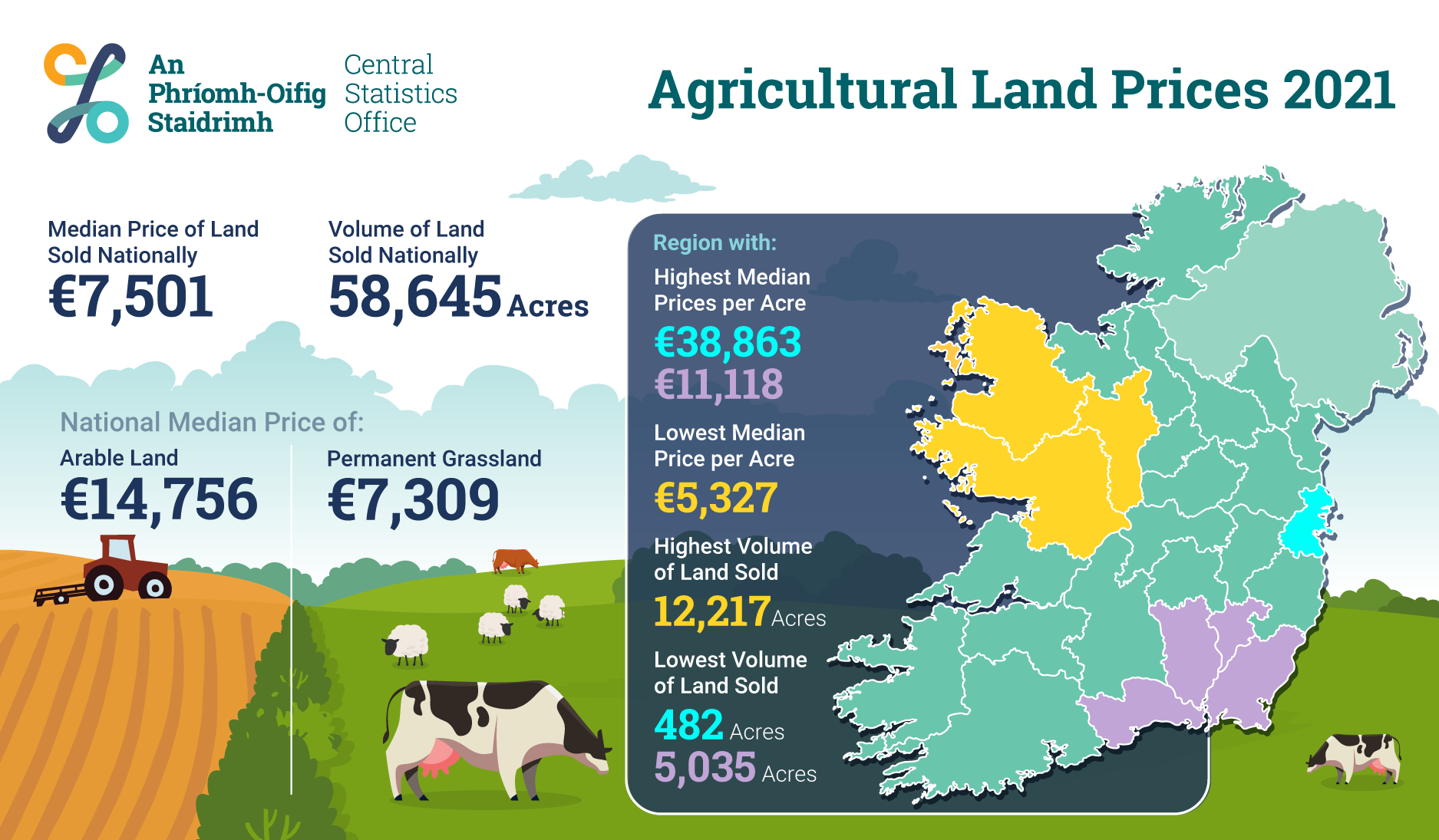 An Phríomh-Oifig Staidrimh

Central Statistics Office

Agricultural Land Prices 2021

Median Price of Land Sold Nationally
€7,501

Volume of Land Sold Nationally
58,645 Acres

National Median Price of:

Arable Land
€14,756

Permanent Grassland
€7,309

Region with:

Highest Median Prices per Acre
€38,863
€11,118

Lowest Median Price per Acre
€5,327

Highest Volume of Land Sold
12,217 Acres

Lowest Volume of Land Sold
482 Acres
5,035 Acres