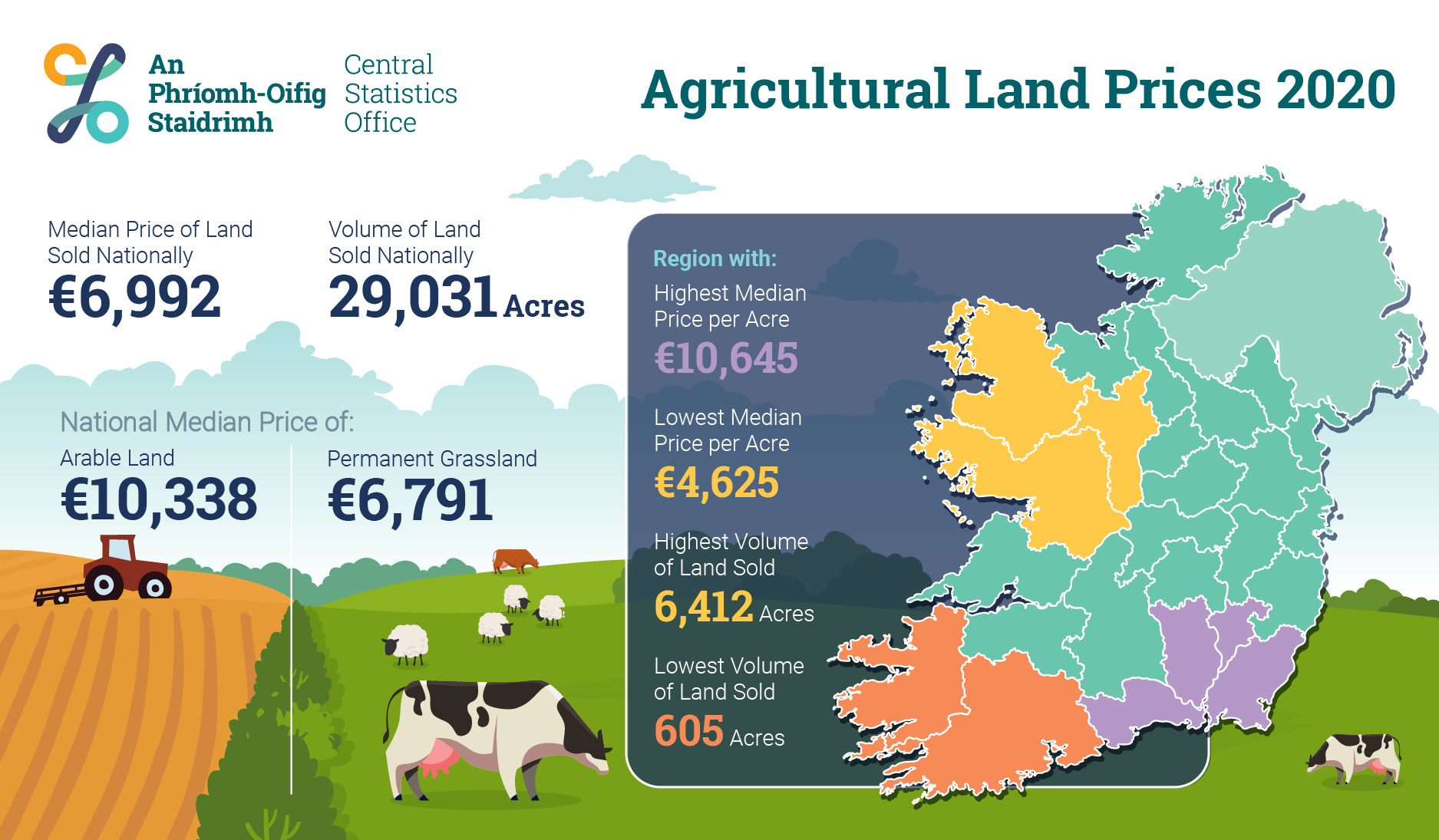 An Phríomh-Oifig Staidrimh

Central Statistics Office

Agricultural Land Prices 2020

Median Price of Land Sold Nationally
€6,992

Volume of Land Sold Nationally
29,031 Acres

National Median Price of:

Arable Land
€10,338

Permanent Grassland
€6,791

Region with:

Highest Median Price per Acre
€10,645

Lowest Median Price per Acre
€4,625

Highest Volume of Land Sold
6,412 Acres

Lowest Volume of Land Sold
605 Acres