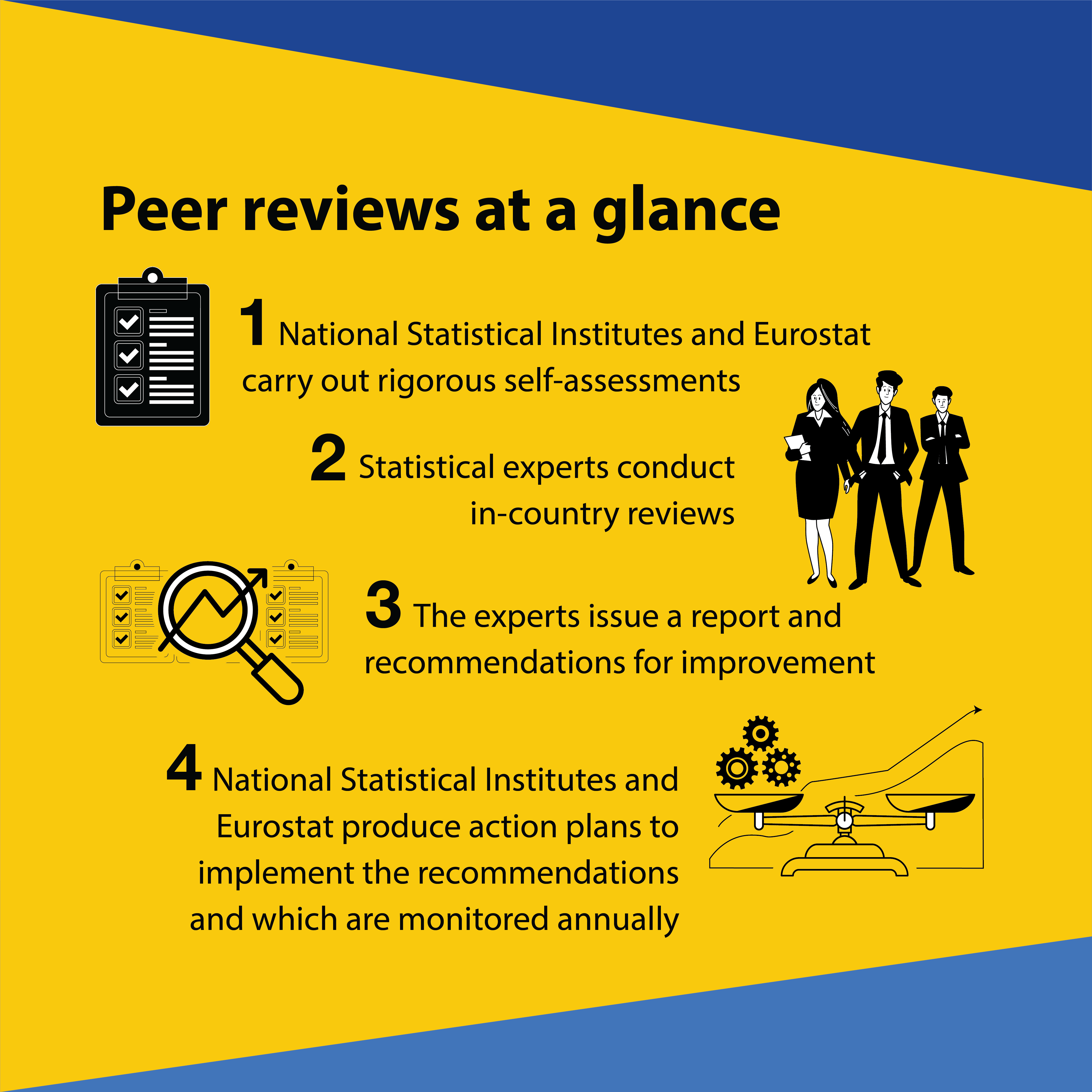 Peer reviews at a glance

1 National Statistical Institutes and Eurostat carry out rigorous self-assessments

2 Statistical experts conduct in-country reviews

3 The experts issue a report and recommendations for improvement

4 National Statistical Institutes and Eurostat produce action plans to implement the recommendations and which are monitored annually