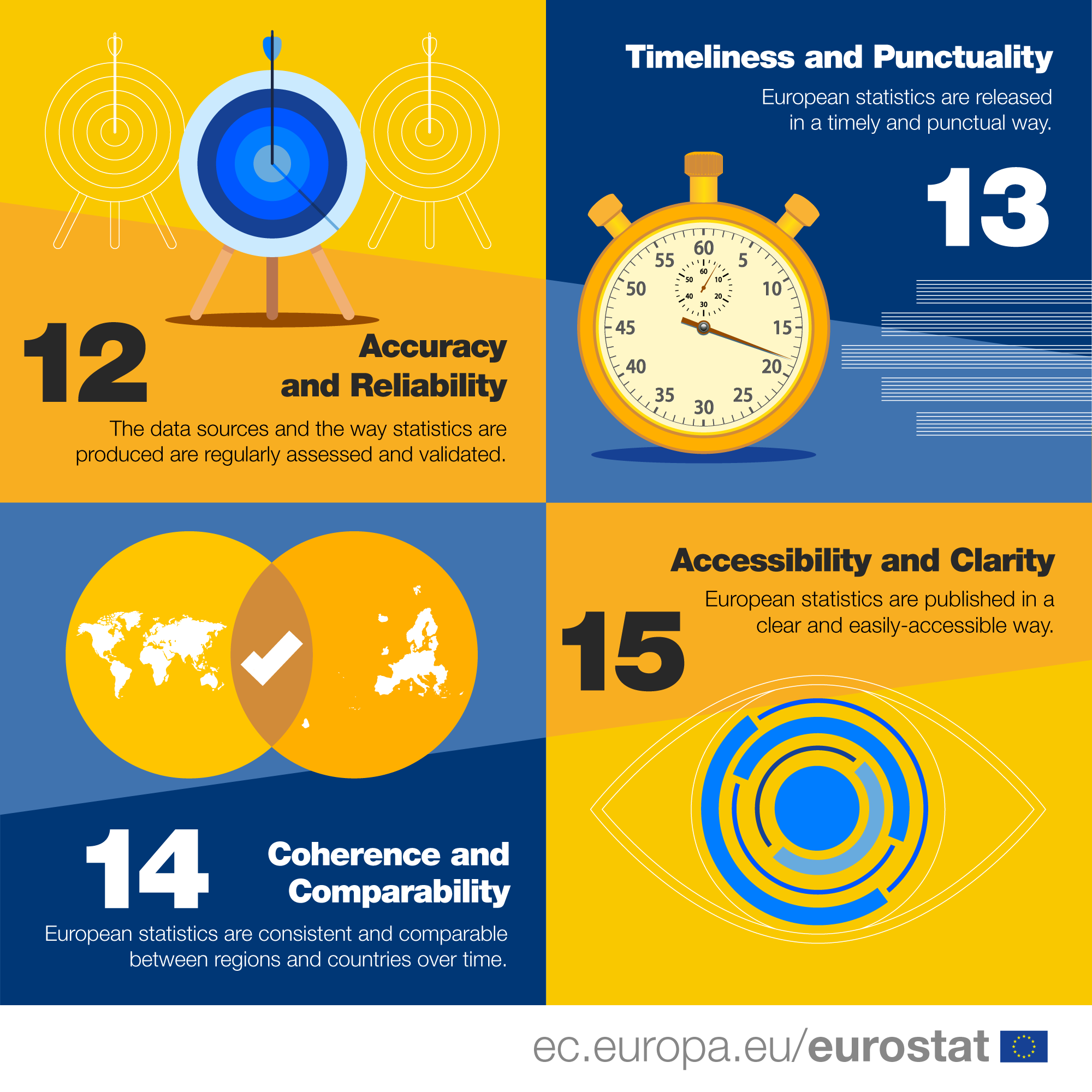 12

Accuracy and Reliability

The data sources and the way statistics are produced are regularly assessed and validated.

Timeliness and Punctuality

European statistics are released in a timely and punctual way.

13

60 5 10 15 20 25 30 35 40 45 50 55

60 10 20 30 40 50

14

Coherence and Comparability

European statistics are consistent and comparable between regions and countries over time.

Accessibility and Clarity

European statistics are published in a clear and easily-accessible way.

15

ec.europa.eu/eurostat