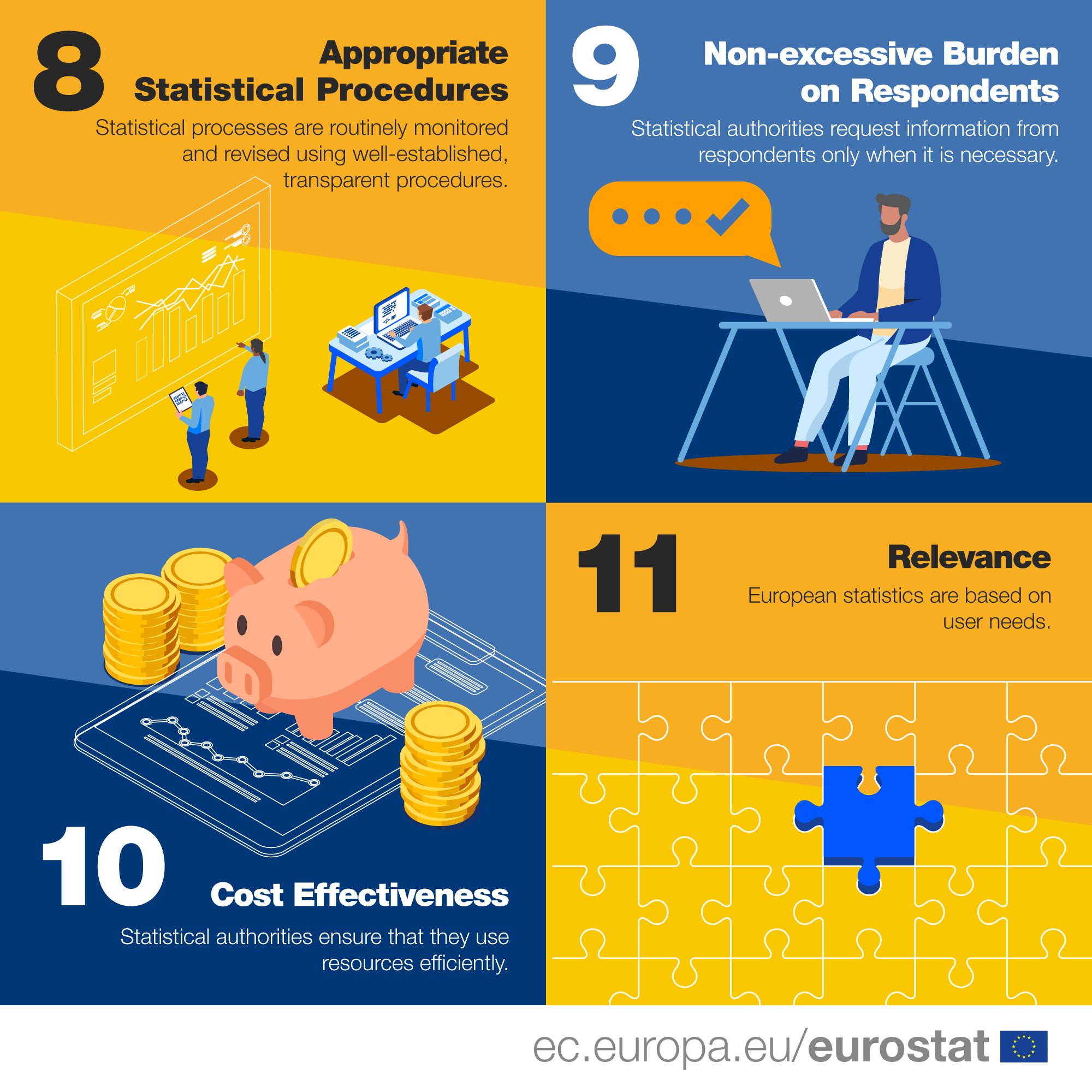 8

Appropriate Statistical Procedures

Statistical processes are routinely monitored and revised using well-established, transparent procedures.

9

Non-excessive Burden on Respondents

Statistical authorities request information from respondents only when it is necessary.

10

Cost Effectiveness

Statistical authorities ensure that they use resources efficiently.

11

Relevance

European statistics are based on user needs.

ec.europa.eu/eurostat